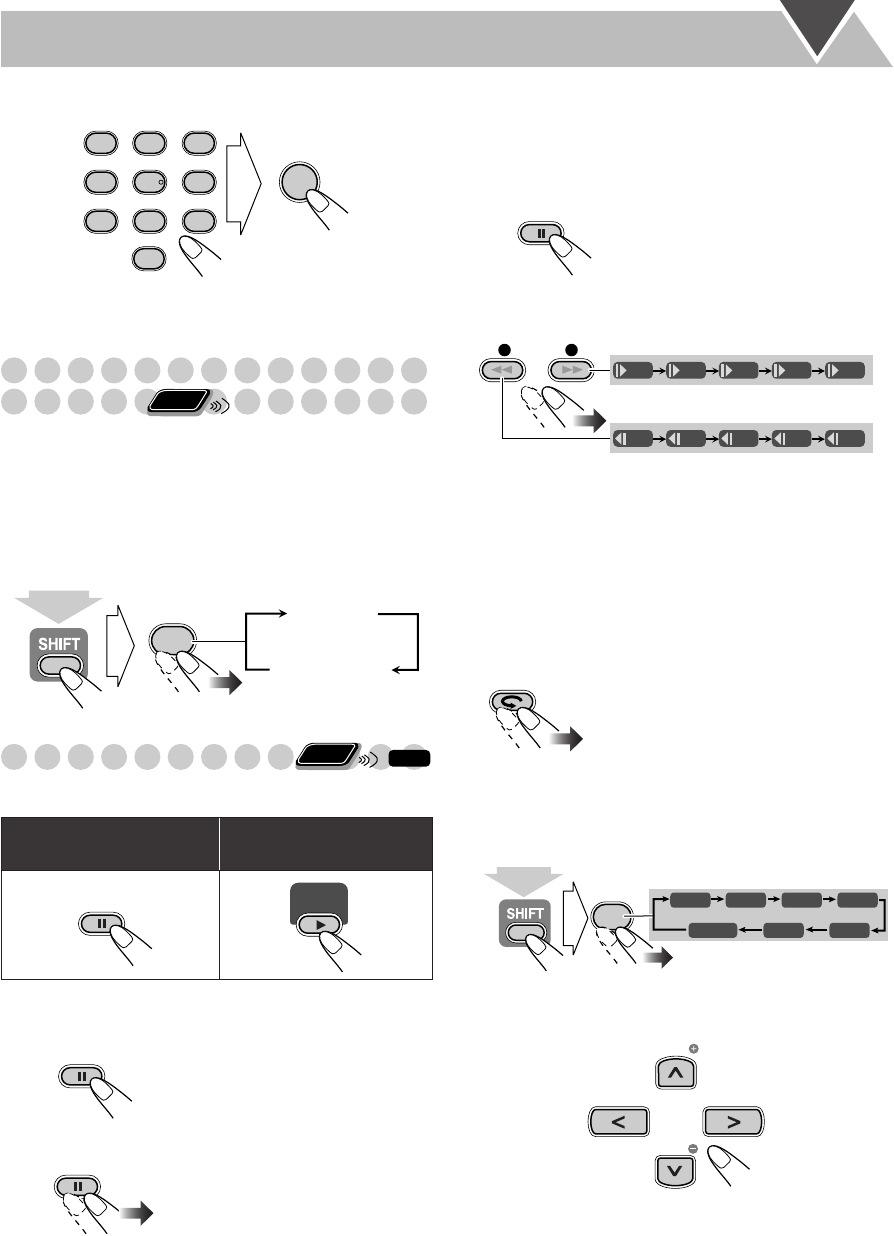 SHIFT

SHIFT