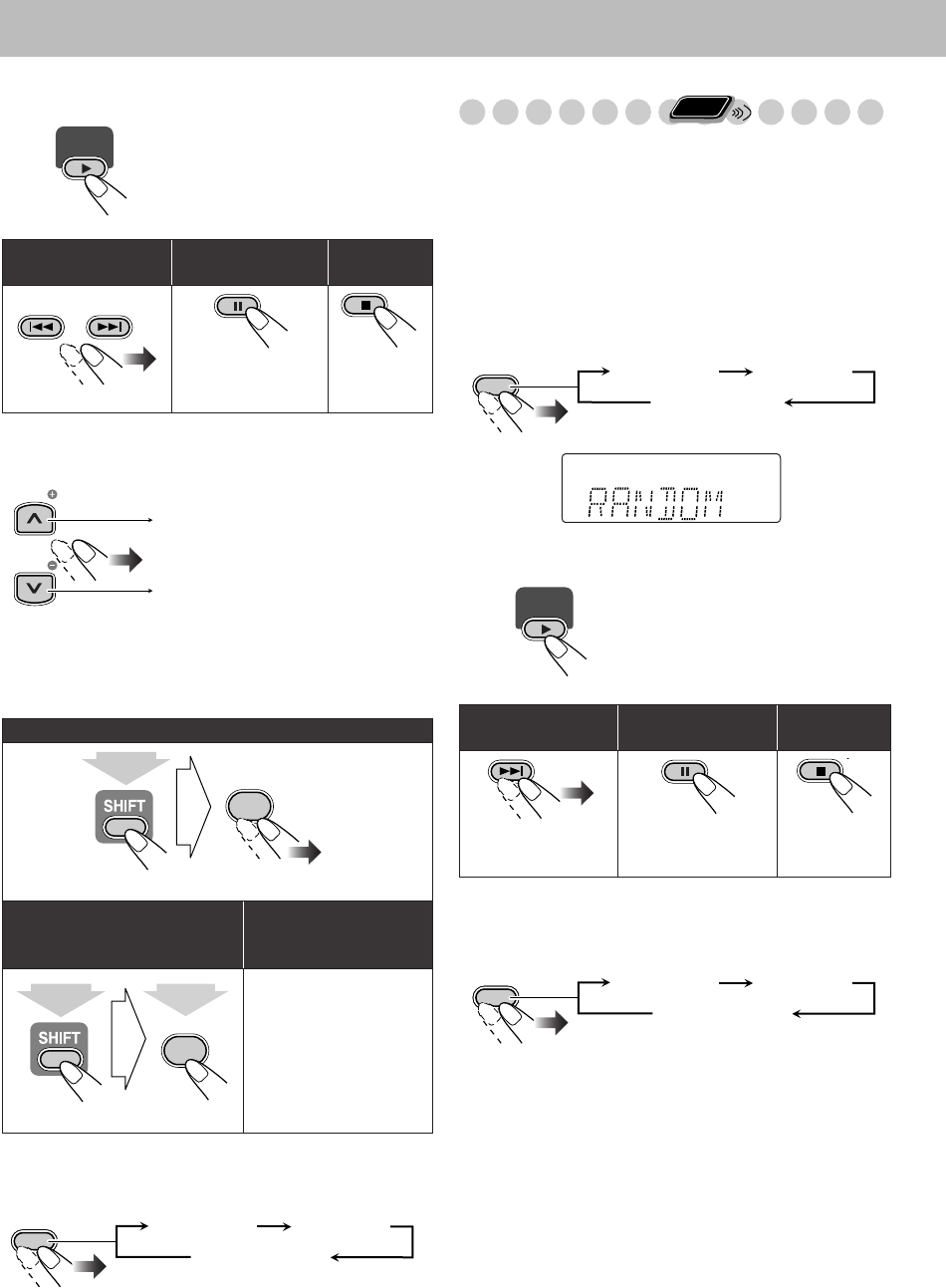 SHIFT

SHIFT

RANDOM