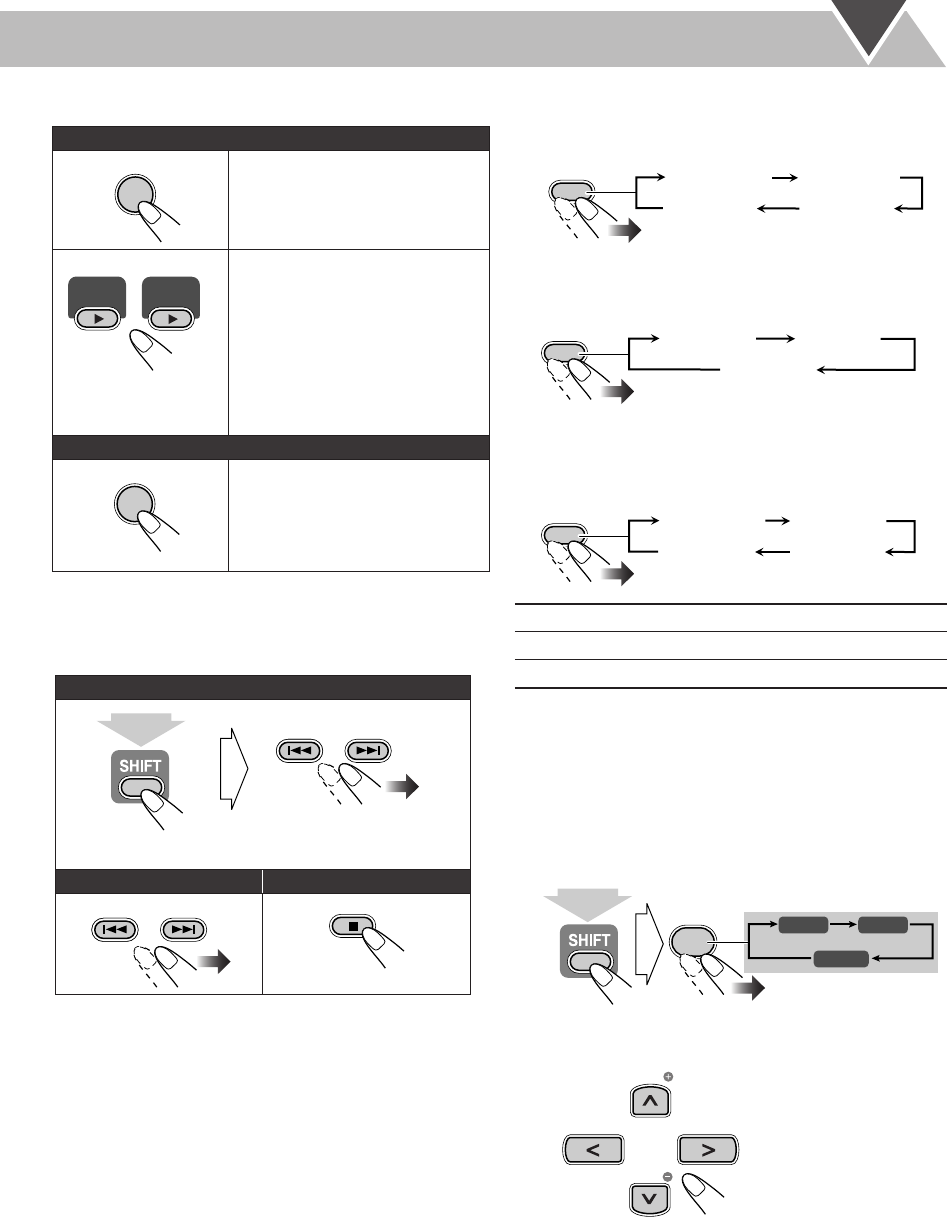 SHIFT

SHIFT