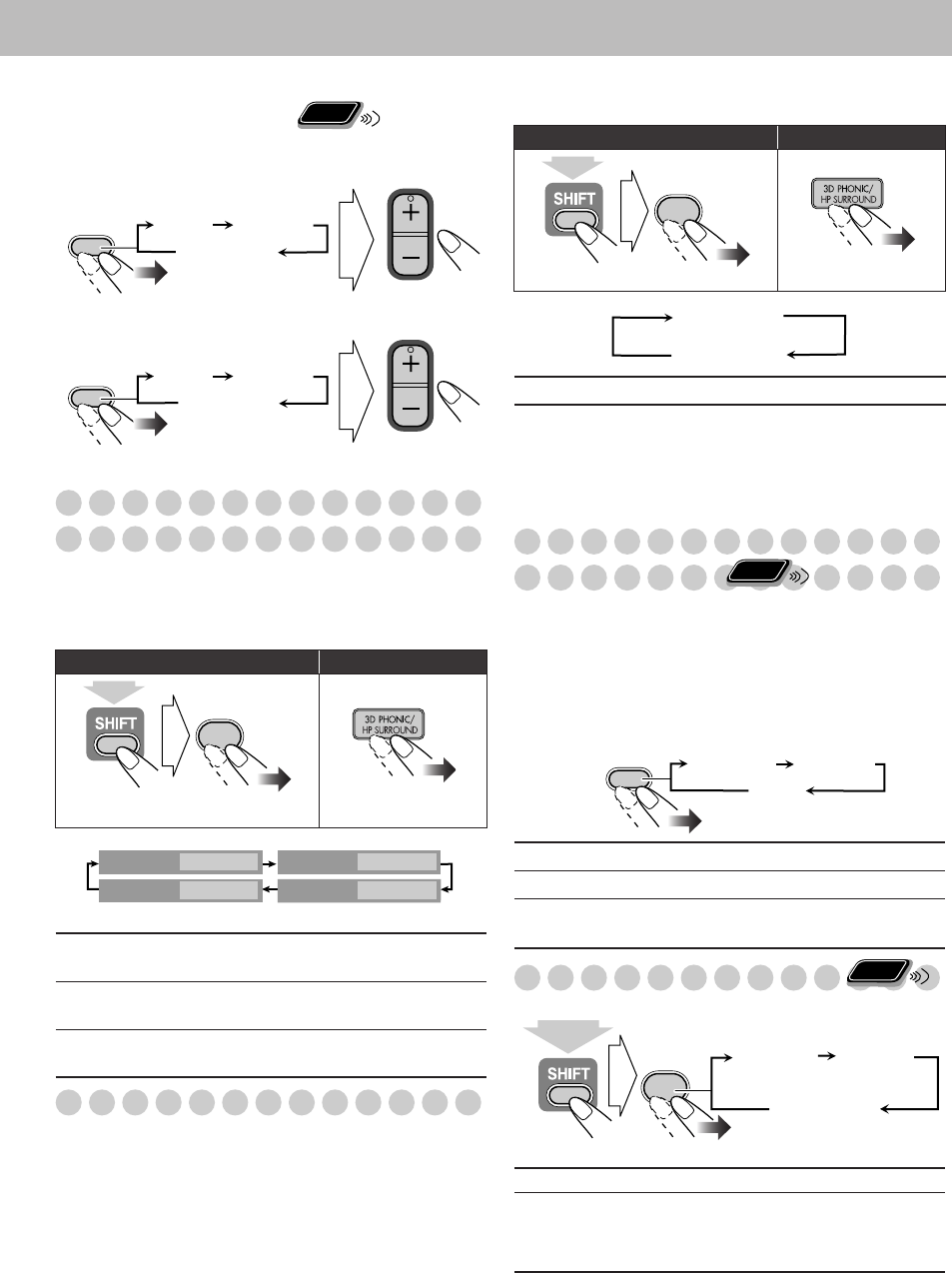 SHIFT

3D PHONIC/ HP SURROUND

SHIFT

3D PHONIC/ HP SURROUND

SHIFT