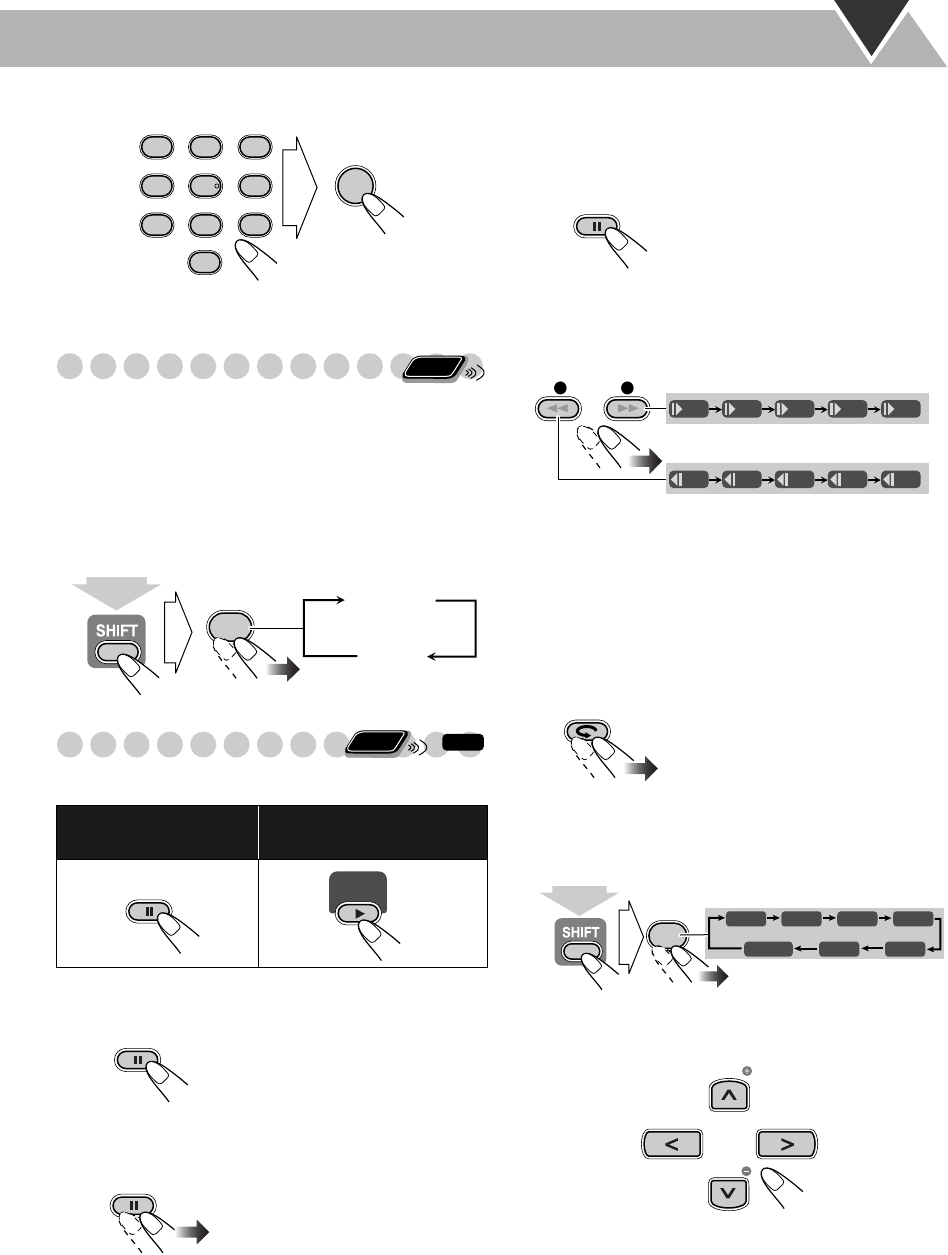 SHIFT

SHIFT