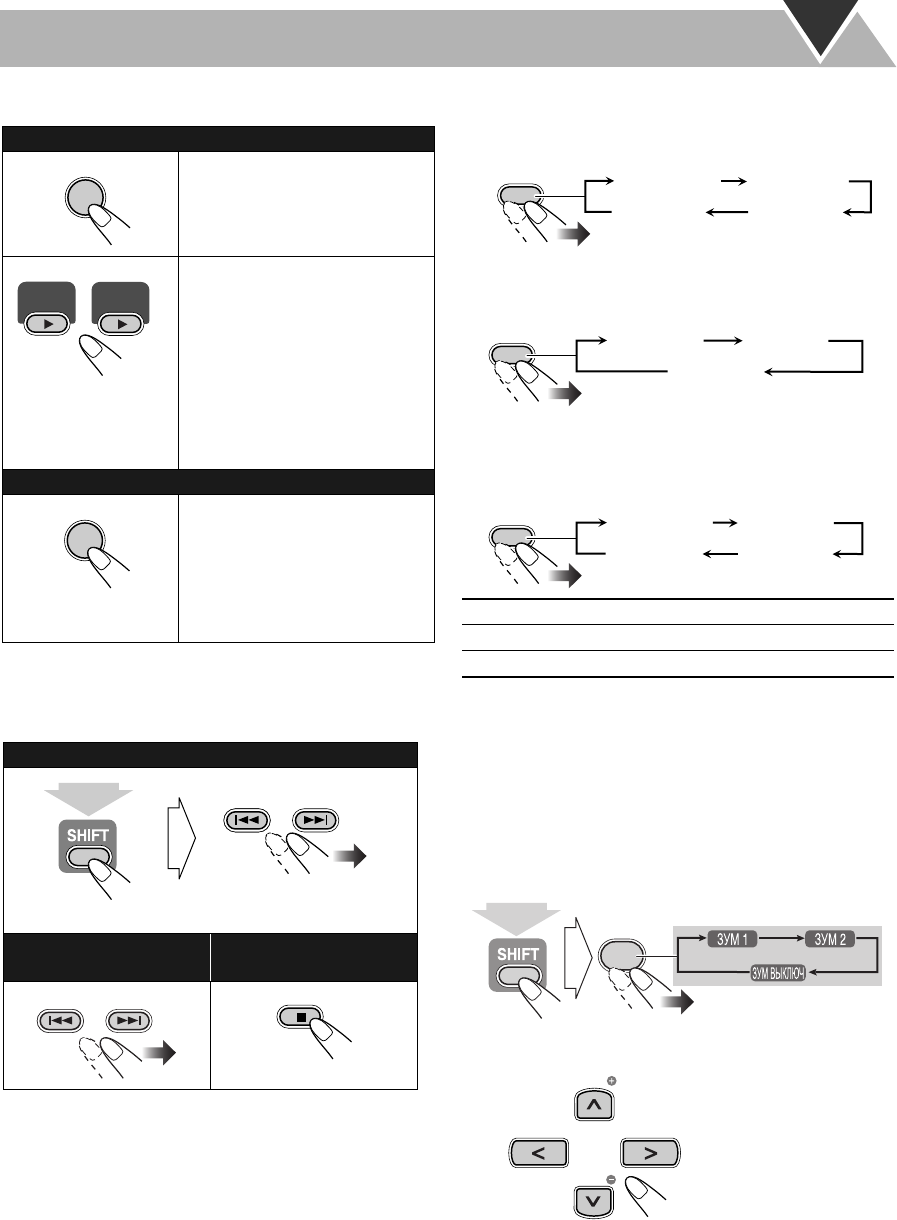 SHIFT

SHIFT

ЗУМ 1

ЗУМ 2

ЗУМ ВЫКЛЮЧ