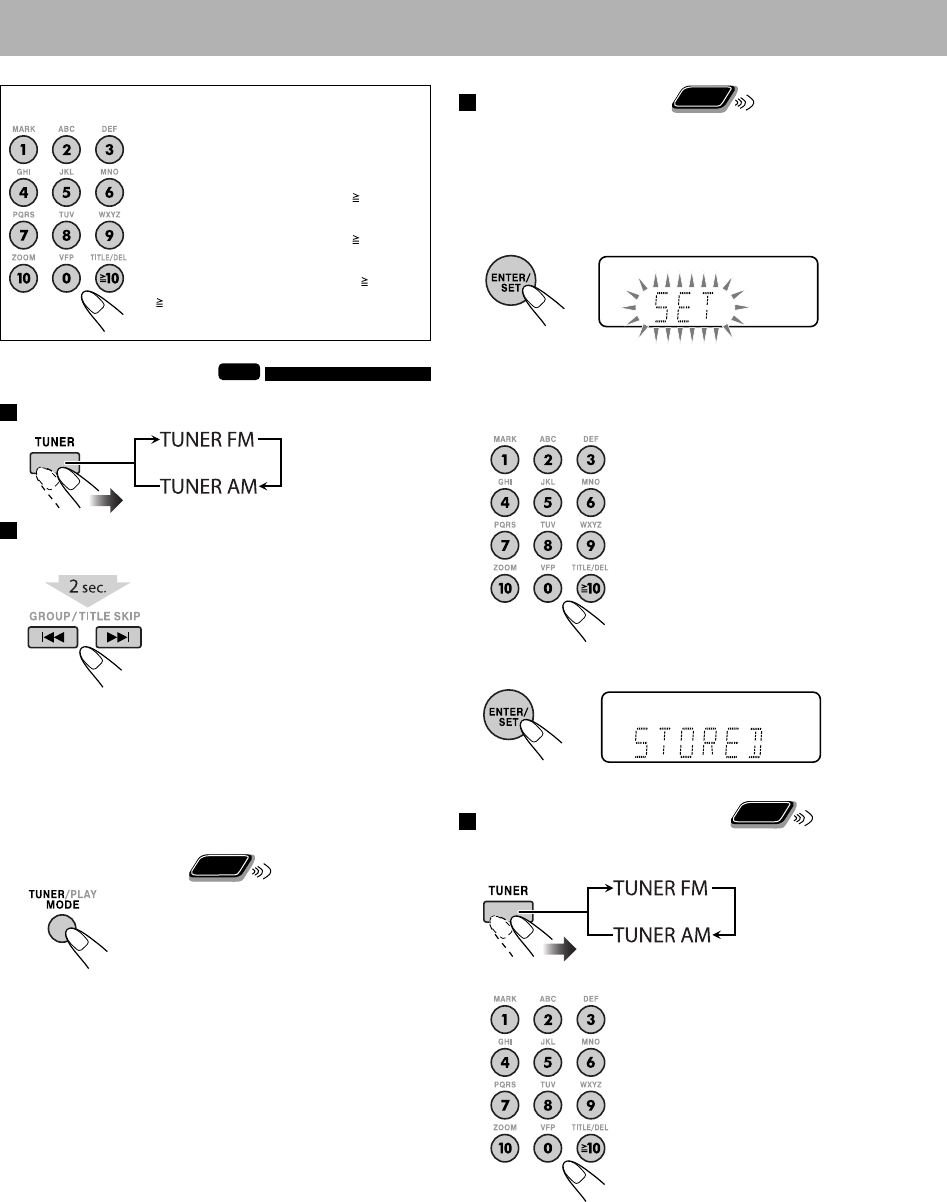 MARK ABC DEF
1 2 3
GHI JKL MNO
4 5 6
PQRS TUV WXYZ
7 8 9
ZOOM VFP TITLE/DEL
10 0 ≧10

≧

≧

≧

≧

TUNER
TUNER FM
TUNER AM

2 sec.
GROUP/TITLE SKIP

TUNER/PLAY MODE

ENTER/SET
SET

MARK ABC DEF
1 2 3
GHI JKL MNO
4 5 6
PQRS TUV WXYZ
7 8 9
ZOOM VFP TITLE/DEL
10 0 ≧10

ENTER/SET
STORED

TUNER
TUNER FM
TUNER AM

MARK ABC DEF
1 2 3
GHI JKL MNO
4 5 6
PQRS TUV WXYZ
7 8 9
ZOOM VFP TITLE/DEL
10 0 ≧10