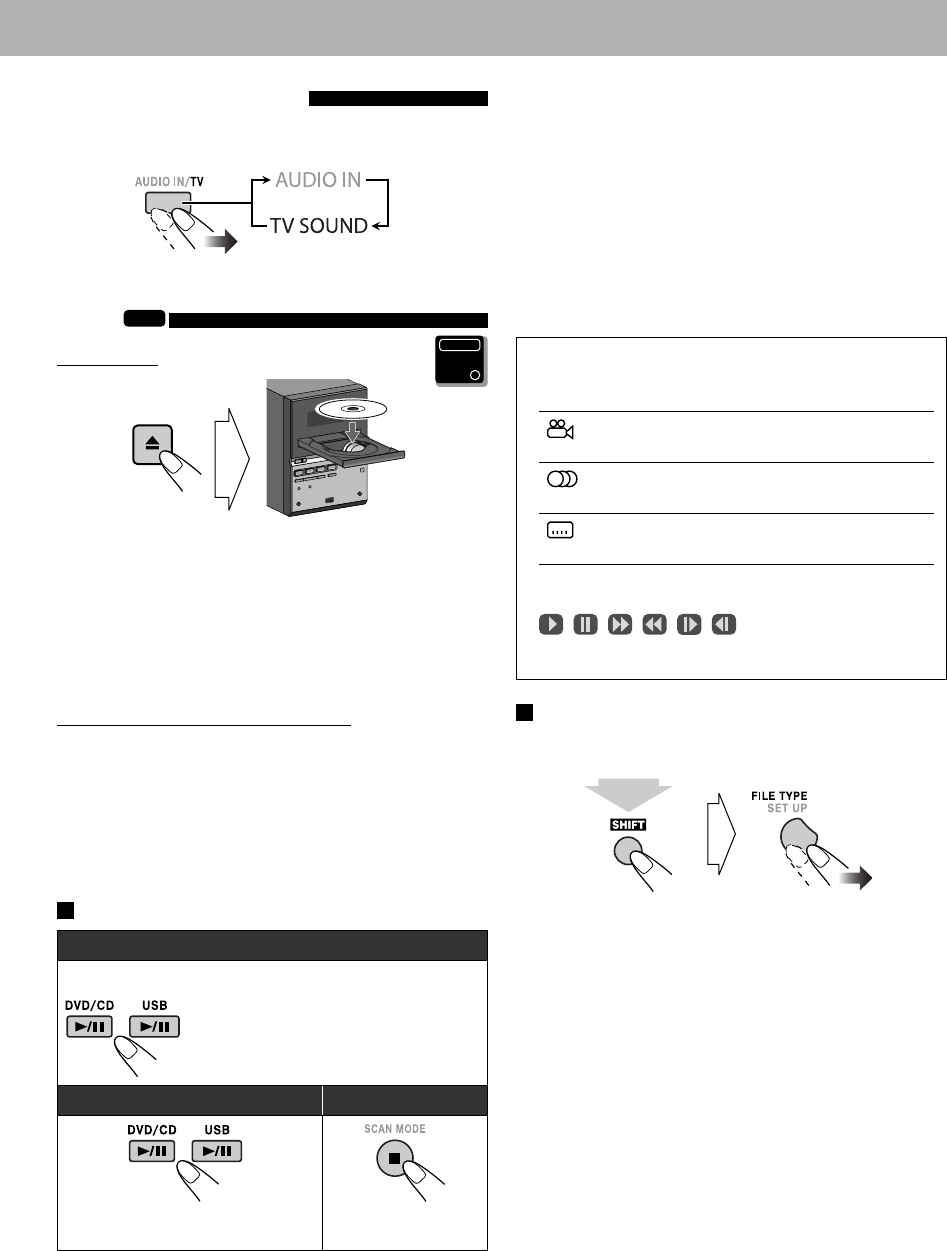 AUDIO IN/TV

AUDIO IN

TV SOUND

DVD/CD

USB

DVD/CD

USB

SCAN MODE

SHIFT

FILE TYPE
SET UP