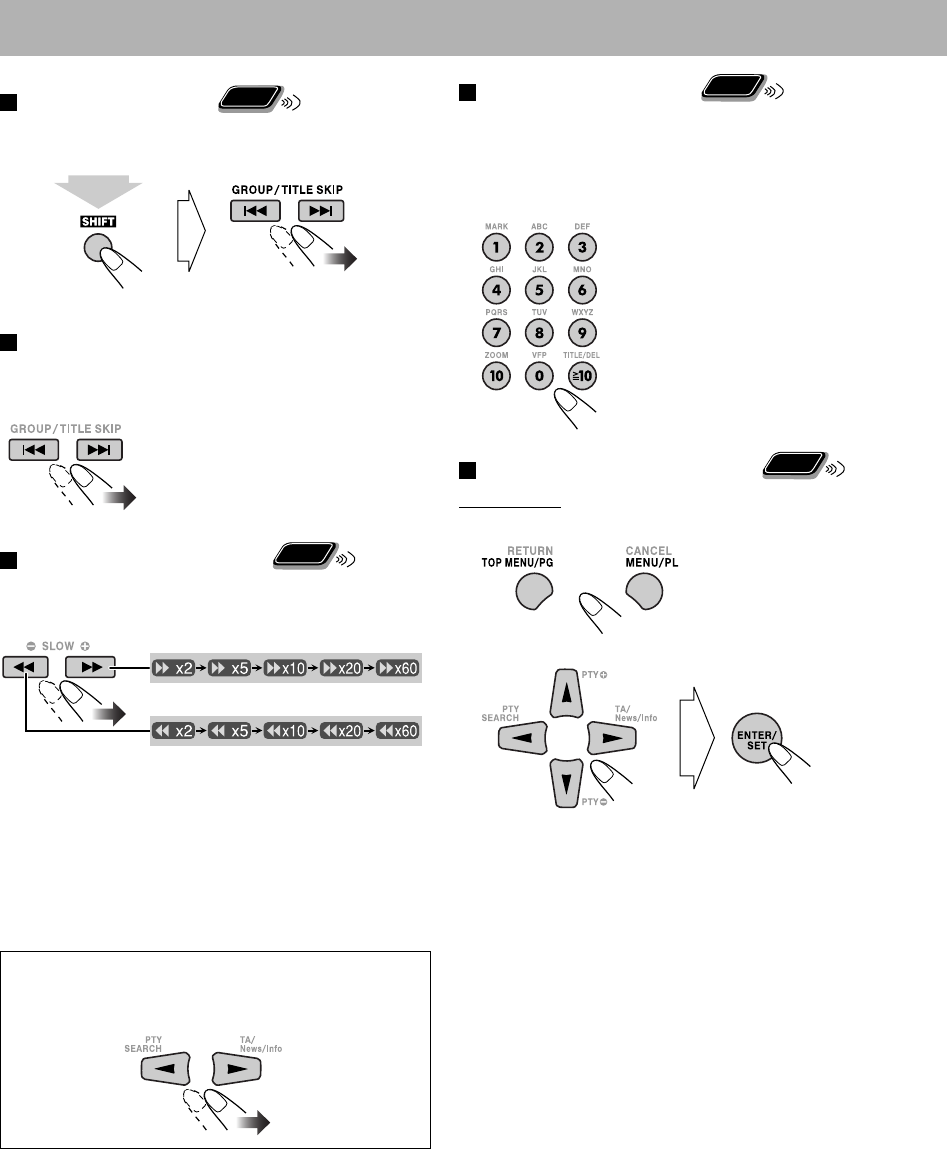 GROUP/TITLE SKIP

SHIFT

GROUP/TITLE SKIP

SLOW

x2 x5 x10 x20 x60

x2 x5 x10 x20 x60

PTY SEARCH

TA/ News/Info

MARK 1 ABC 2 DEF 3

GHI 4 JKL 5 MNO 6

PQRS 7 TUV 8 WXYZ 9

ZOOM 10 VFP 0 TITLE/DEL ≧10

RETURN TOP MENU/PG

CANCEL MENU/PL

PTY

PTY SEARCH

TA/ News/Info

PTY

ENTER/ SET