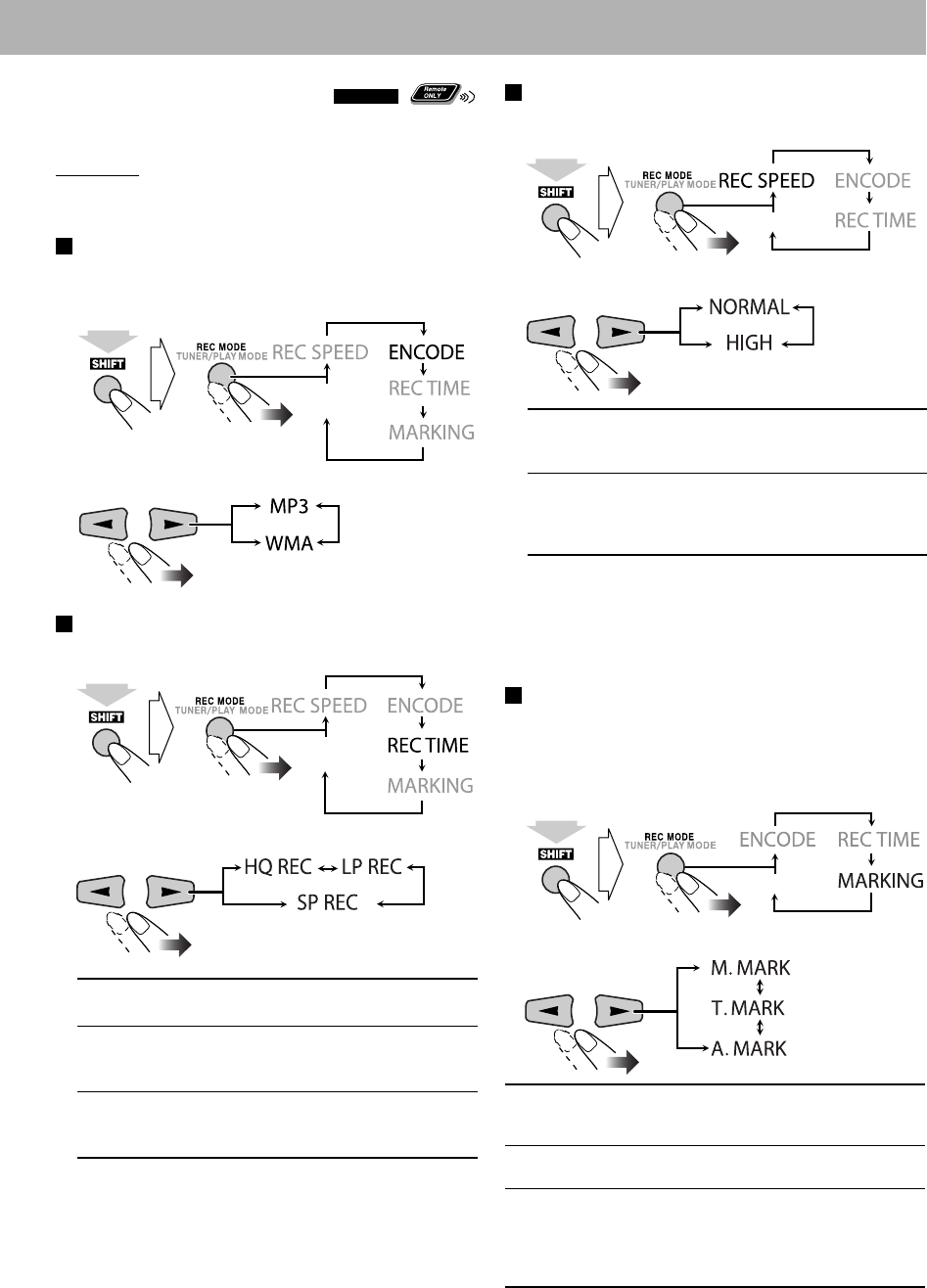 Remote ONLY

SHIFT

REC MODE TUNER/PLAY MODE

REC SPEED ENCODE REC TIME MARKING

MP3 WMA

SHIFT

REC MODE TUNER/PLAY MODE

REC SPEED ENCODE REC TIME MARKING

HQ REC LP REC SP REC

SHIFT

REC MODE TUNER/PLAY MODE

REC SPEED ENCODE REC TIME

NORMAL HIGH

SHIFT

REC MODE TUNER/PLAY MODE

ENCODE REC TIME MARKING

M. MARK T. MARK A. MARK