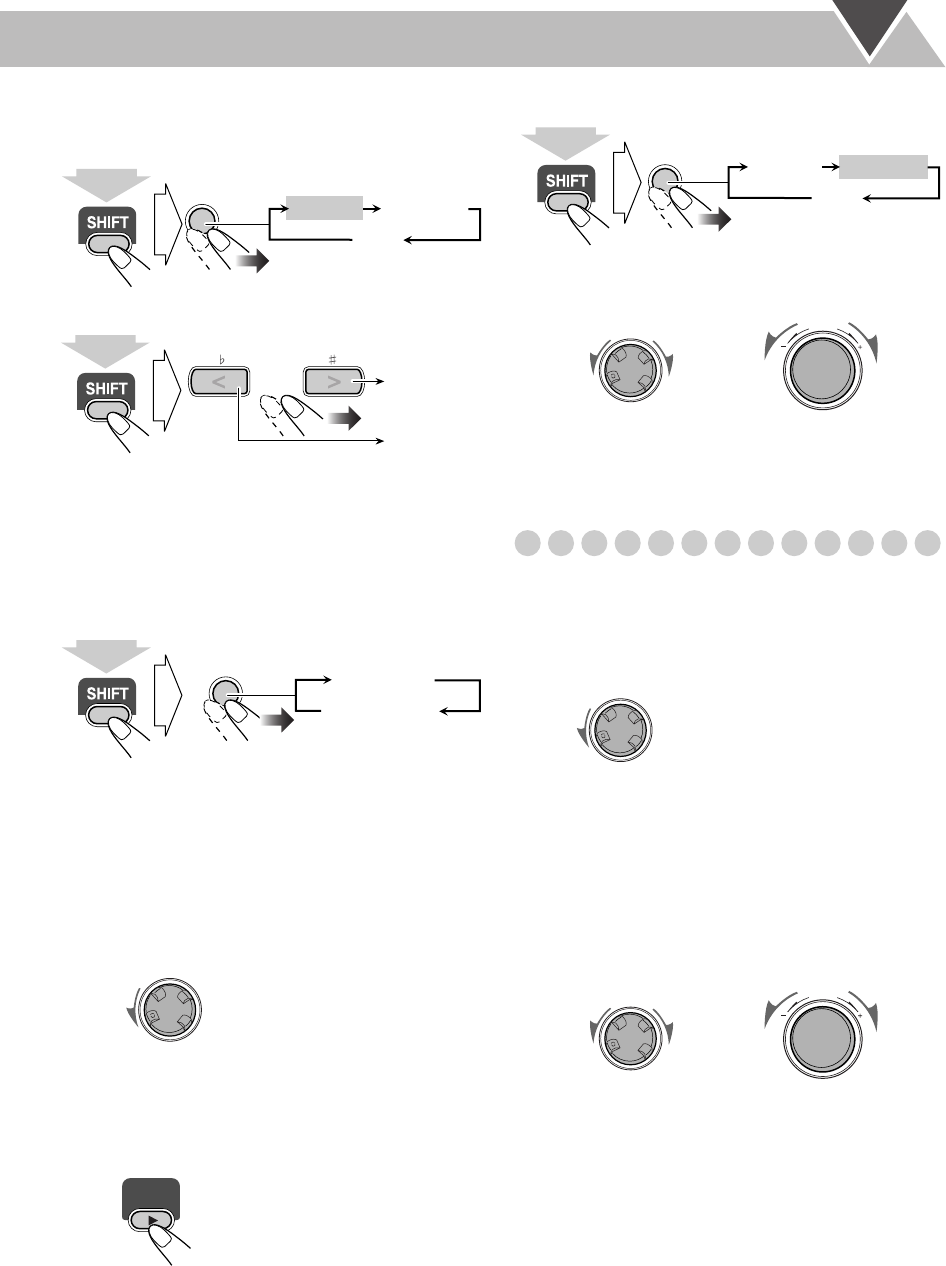 SHIFT

SHIFT

♭

<

♯

>

SHIFT

SHIFT