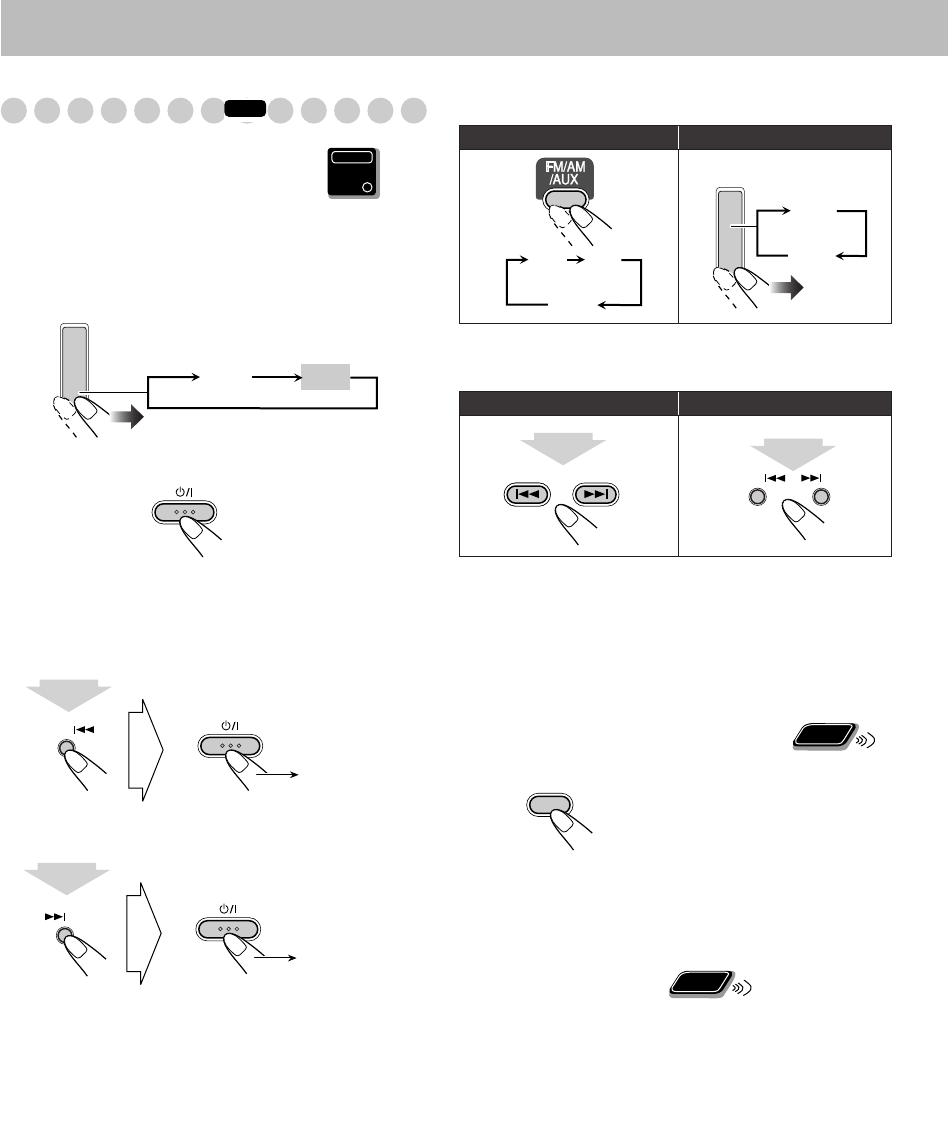 FM/AM
/AUX