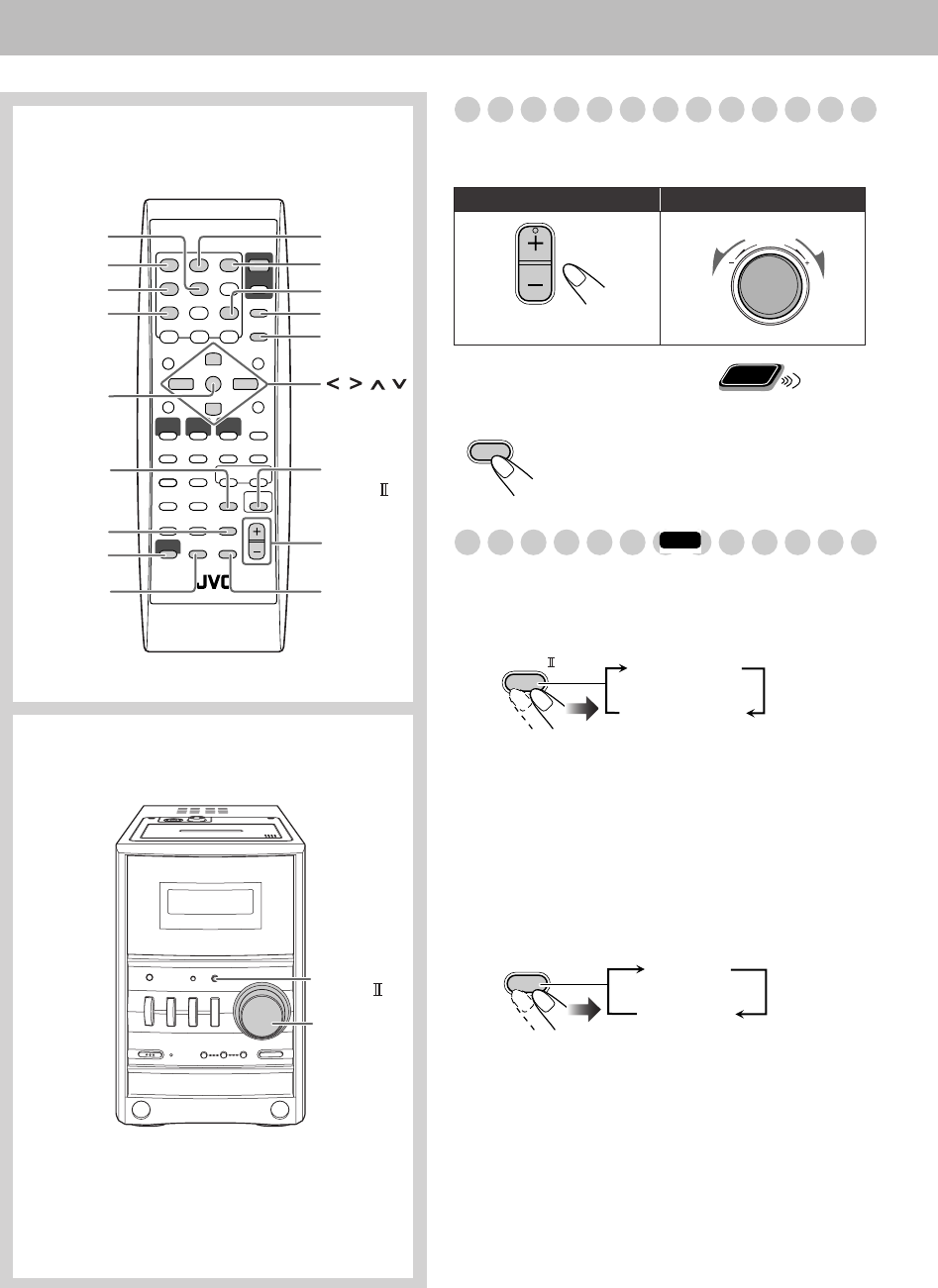 < > ∧ ∨

Ⅱ

JVC

Ⅱ

Ⅱ