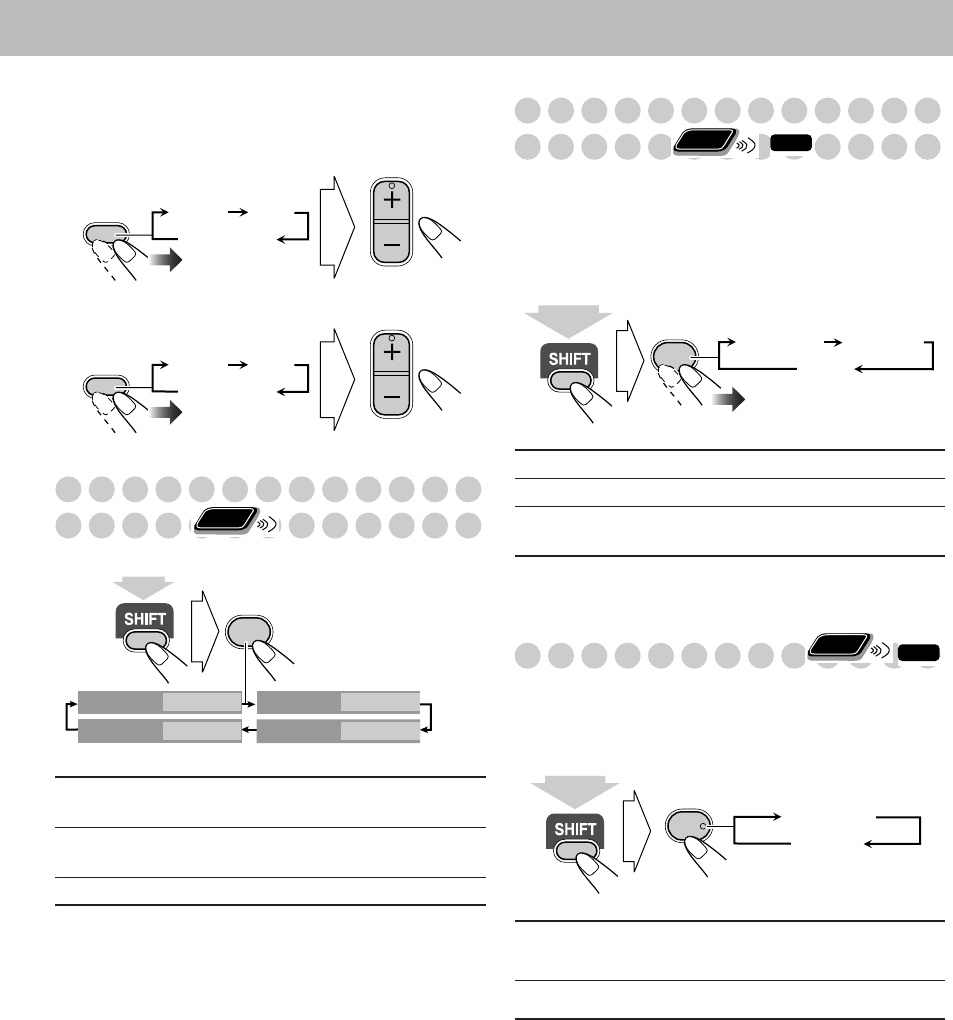 SHIFT

SHIFT

SHIFT