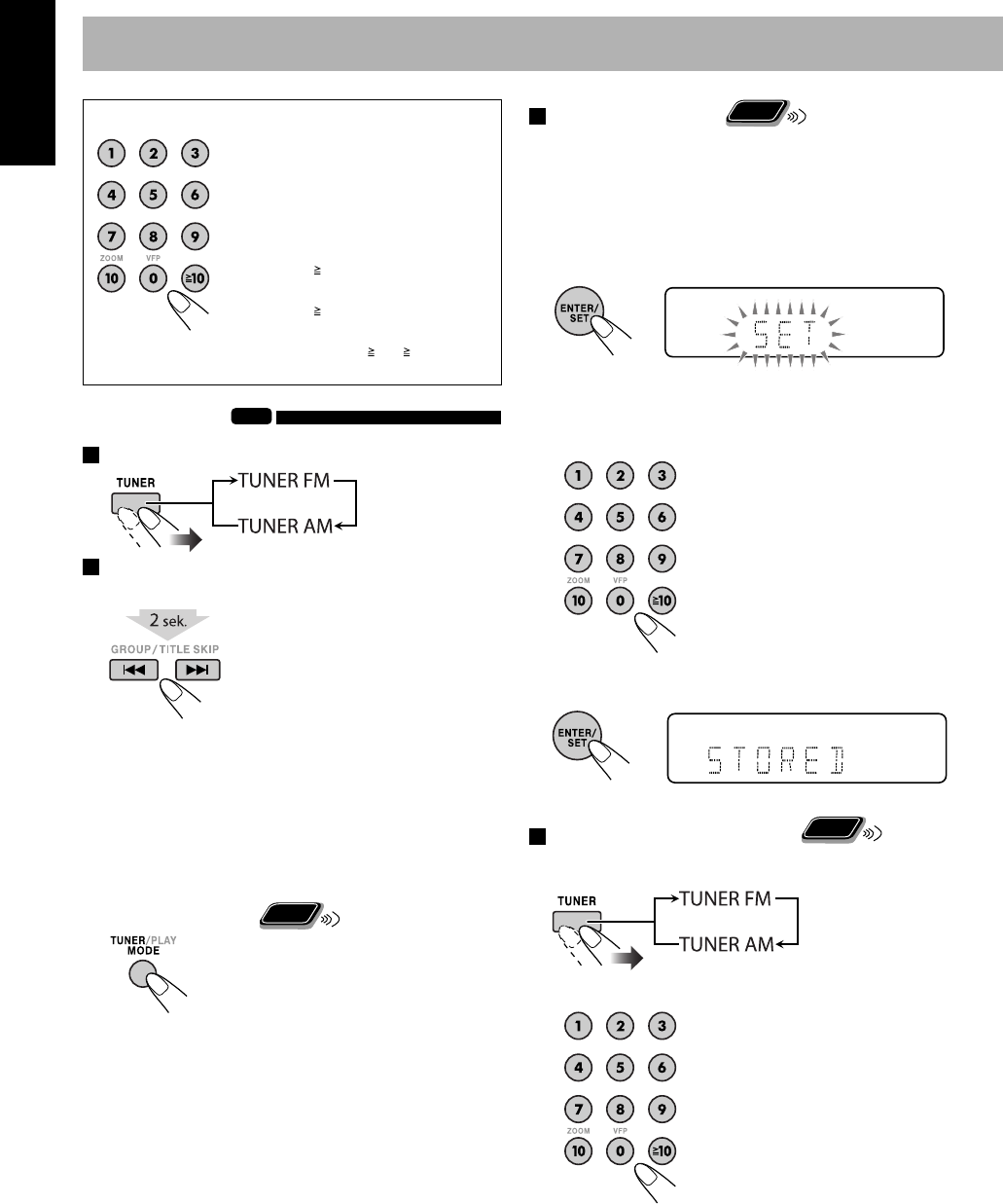 1 2 3
4 5 6
7 8 9
ZOOM VFP
10 0 ≧10

≧

≧

≧ ≧

TUNER
TUNER FM
TUNER AM

2 sek.
GROUP/TITLE SKIP

TUNER/PLAY MODE

ENTER/SET
SET

1 2 3
4 5 6
7 8 9
ZOOM VFP
10 0 ≧10

ENTER/SET
STORED

TUNER
TUNER FM
TUNER AM

1 2 3
4 5 6
7 8 9
ZOOM VFP
10 0 ≧10