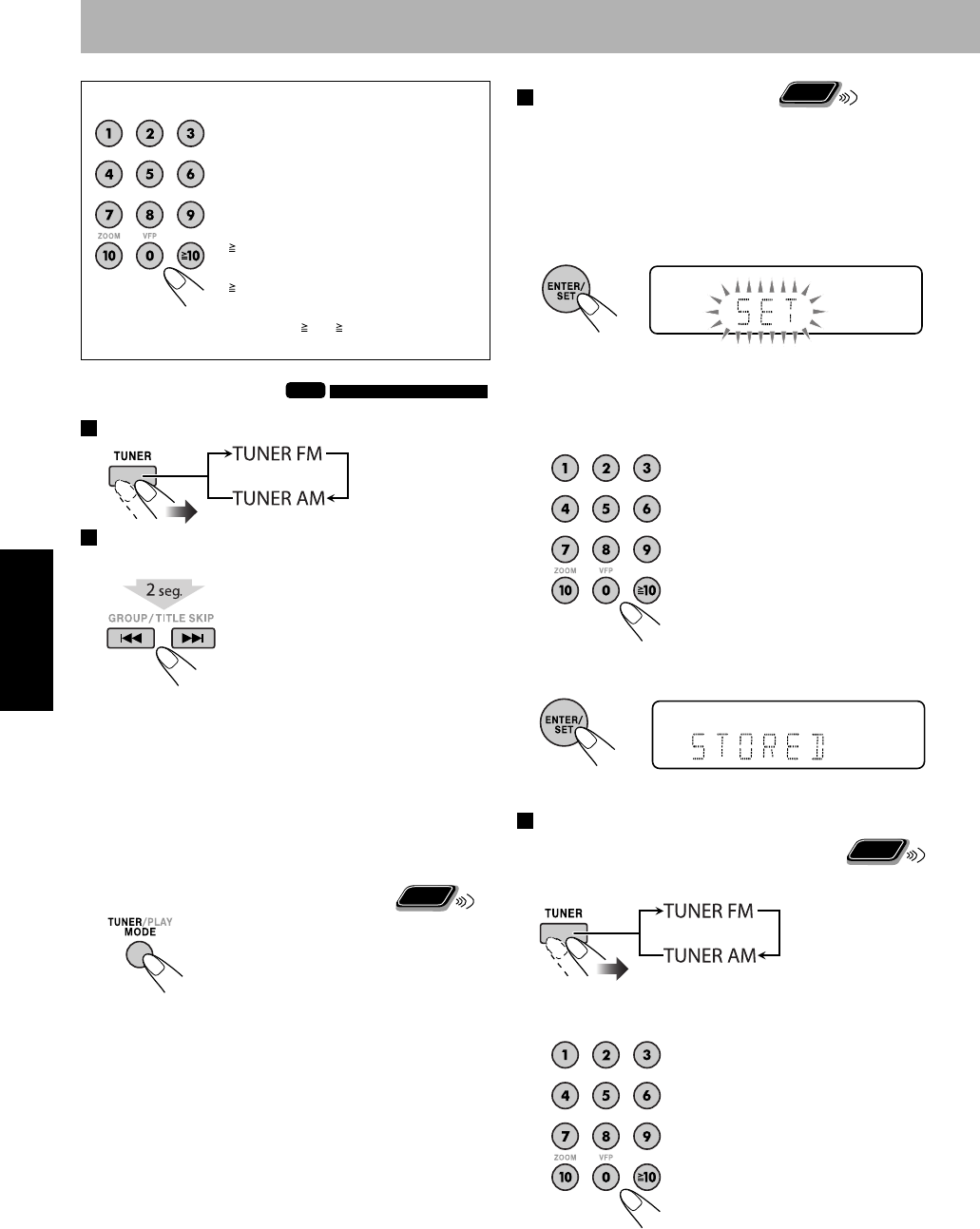 1 2 3
4 5 6
7 8 9
ZOOM VFP
10 0 ≧10

≧

≧

≧ ≧

TUNER
TUNER FM
TUNER AM

2 seg.
GROUP/TITLE SKIP

TUNER/PLAY MODE

ENTER/SET

SET

1 2 3
4 5 6
7 8 9
ZOOM VFP
10 0 ≧10

ENTER/SET

STORED

TUNER
TUNER FM
TUNER AM

1 2 3
4 5 6
7 8 9
ZOOM VFP
10 0 ≧10