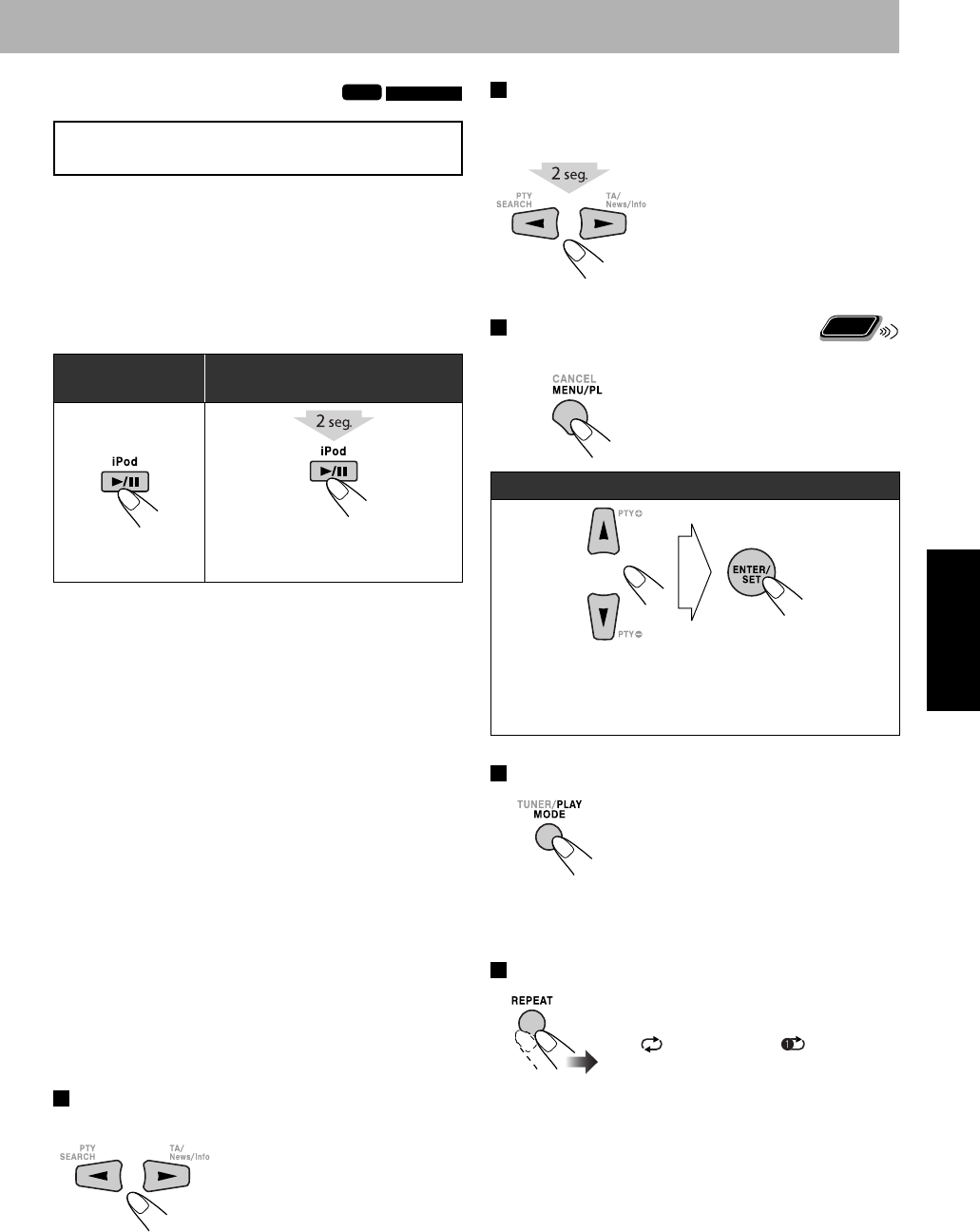 2 seg.

PTY SEARCH

TA/ News/Info

CANCEL MENU/PL

2 seg.

iPod

iPod

PTY

ENTER/ SET

PTY

TUNER/PLAY MODE

REPEAT

PTY SEARCH

TA/ News/Info