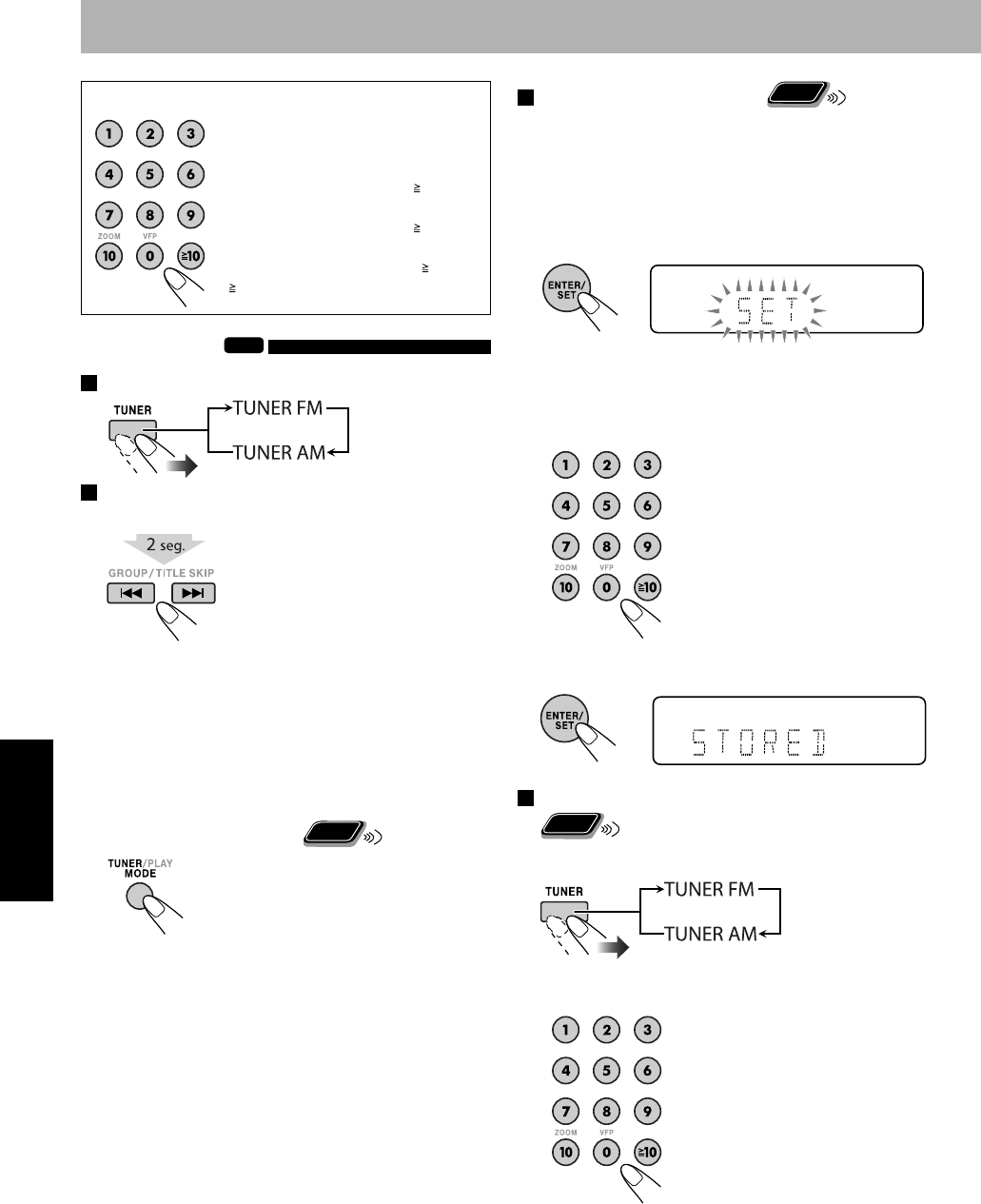 1 2 3
4 5 6
7 8 9
ZOOM VFP
10 0 ≧10

≧
≧
≧
≧

TUNER
TUNER FM
TUNER AM

2 seg.
GROUP/TITLE SKIP

TUNER/PLAY MODE

ENTER/SET
SET

1 2 3
4 5 6
7 8 9
ZOOM VFP
10 0 ≧10

ENTER/SET
STORED

TUNER
TUNER FM
TUNER AM

1 2 3
4 5 6
7 8 9
ZOOM VFP
10 0 ≧10