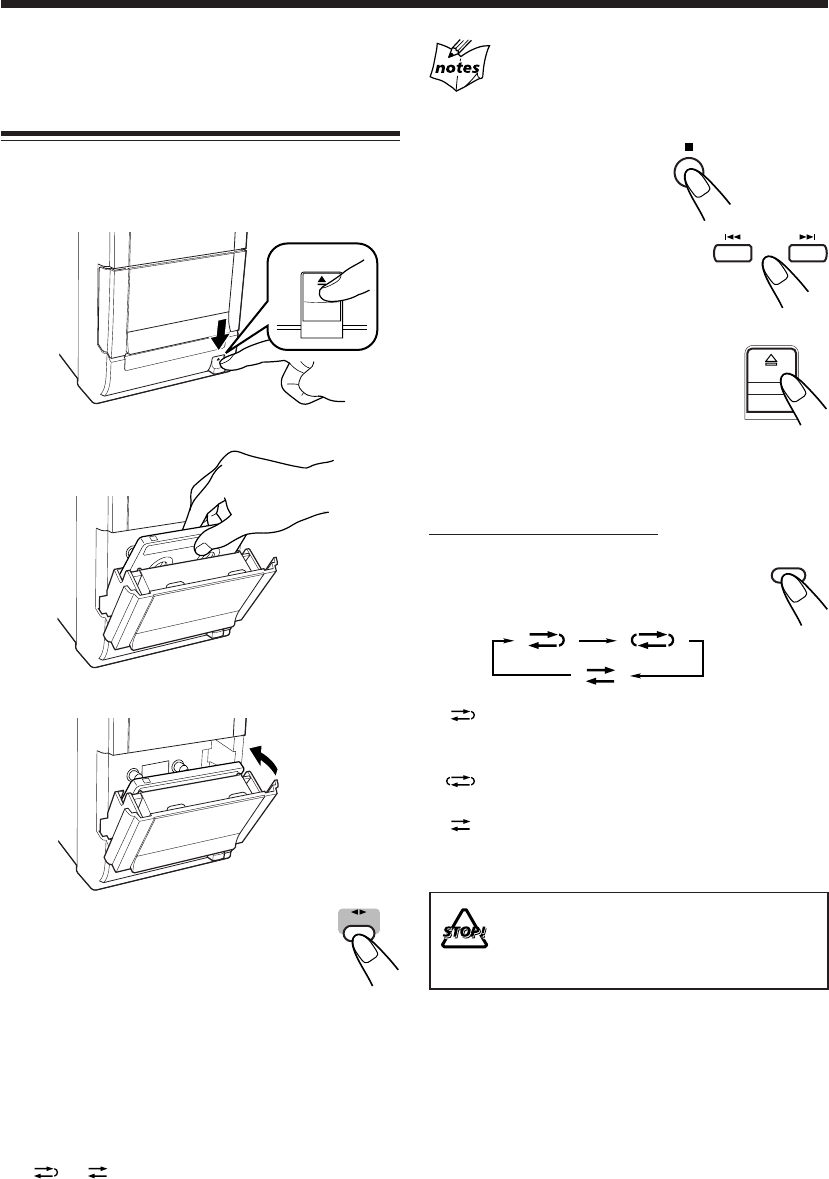 notes

STOP!