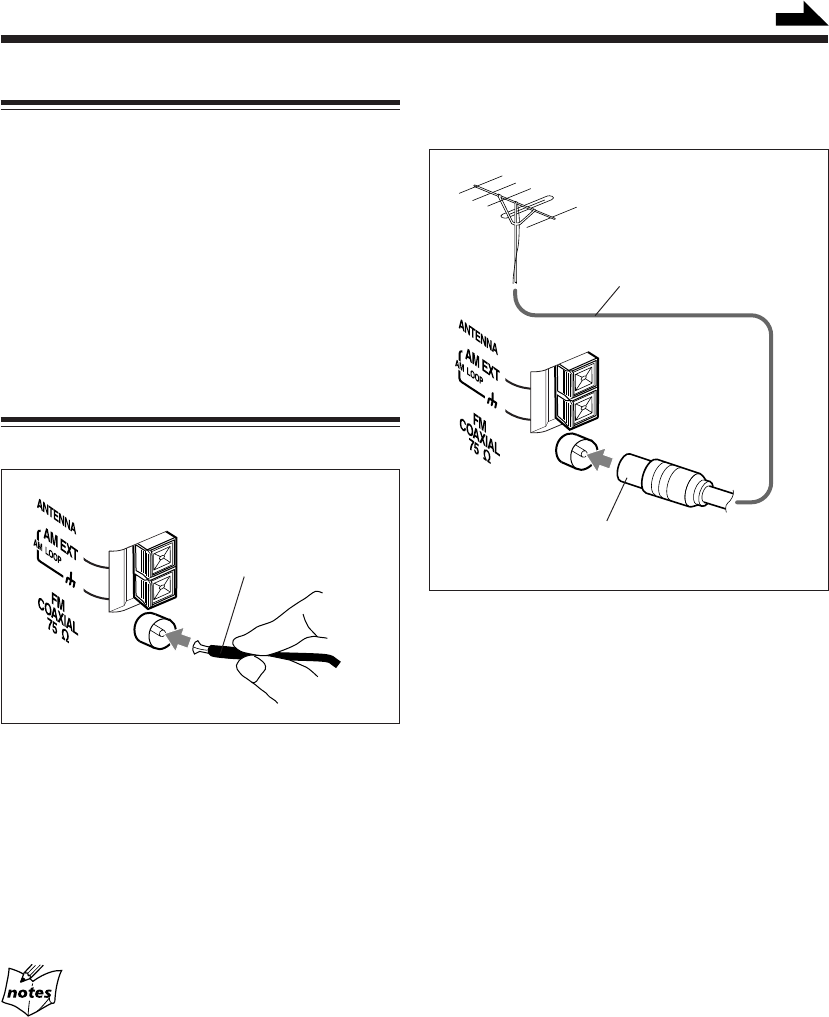 ANTENNA
AM EXT
AM LOOP
FM COAXIAL 75 Ω

ANTENNA
AM EXT
AM LOOP
FM COAXIAL 75 Ω

notes