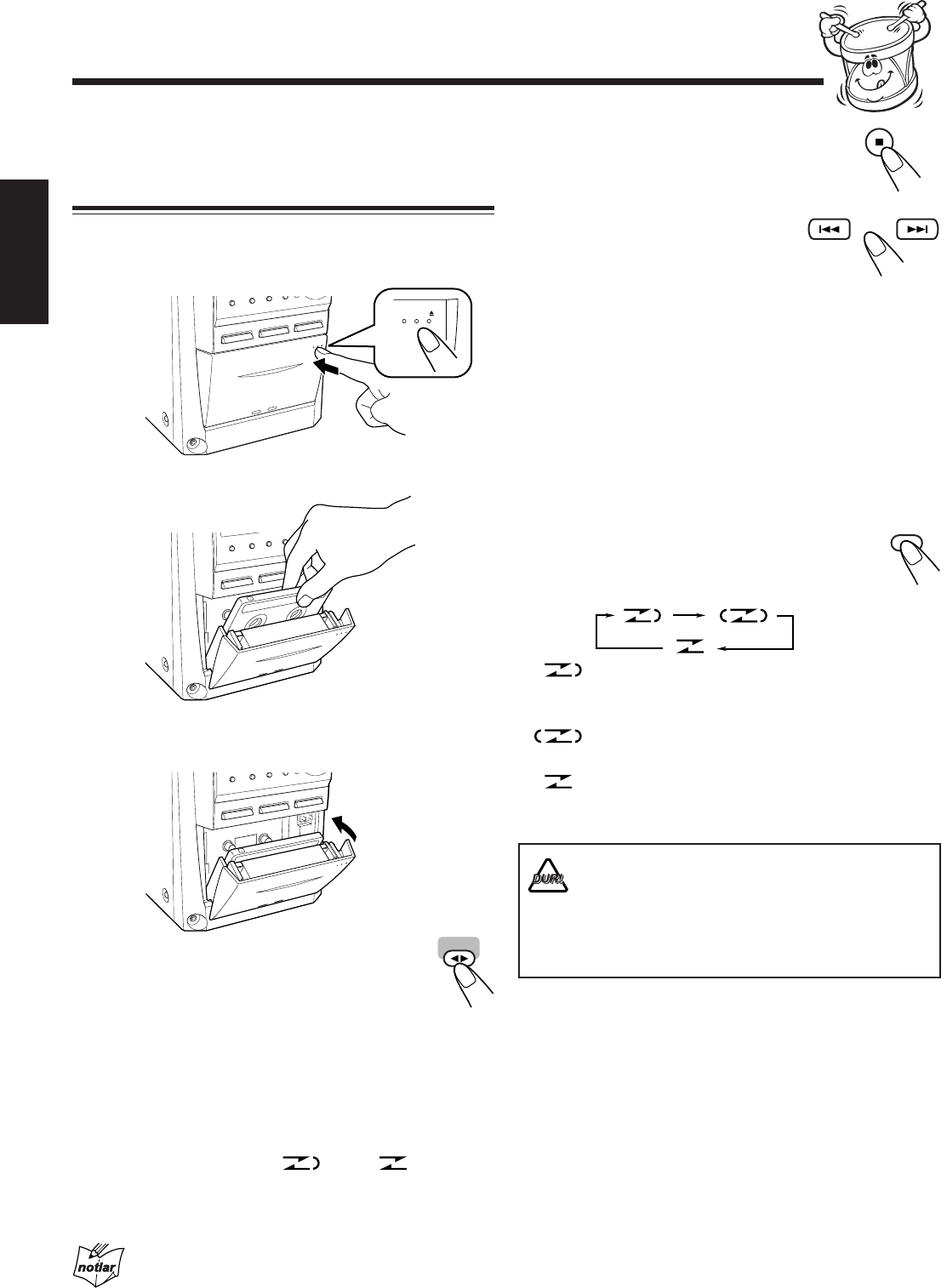 DUR!

notlar