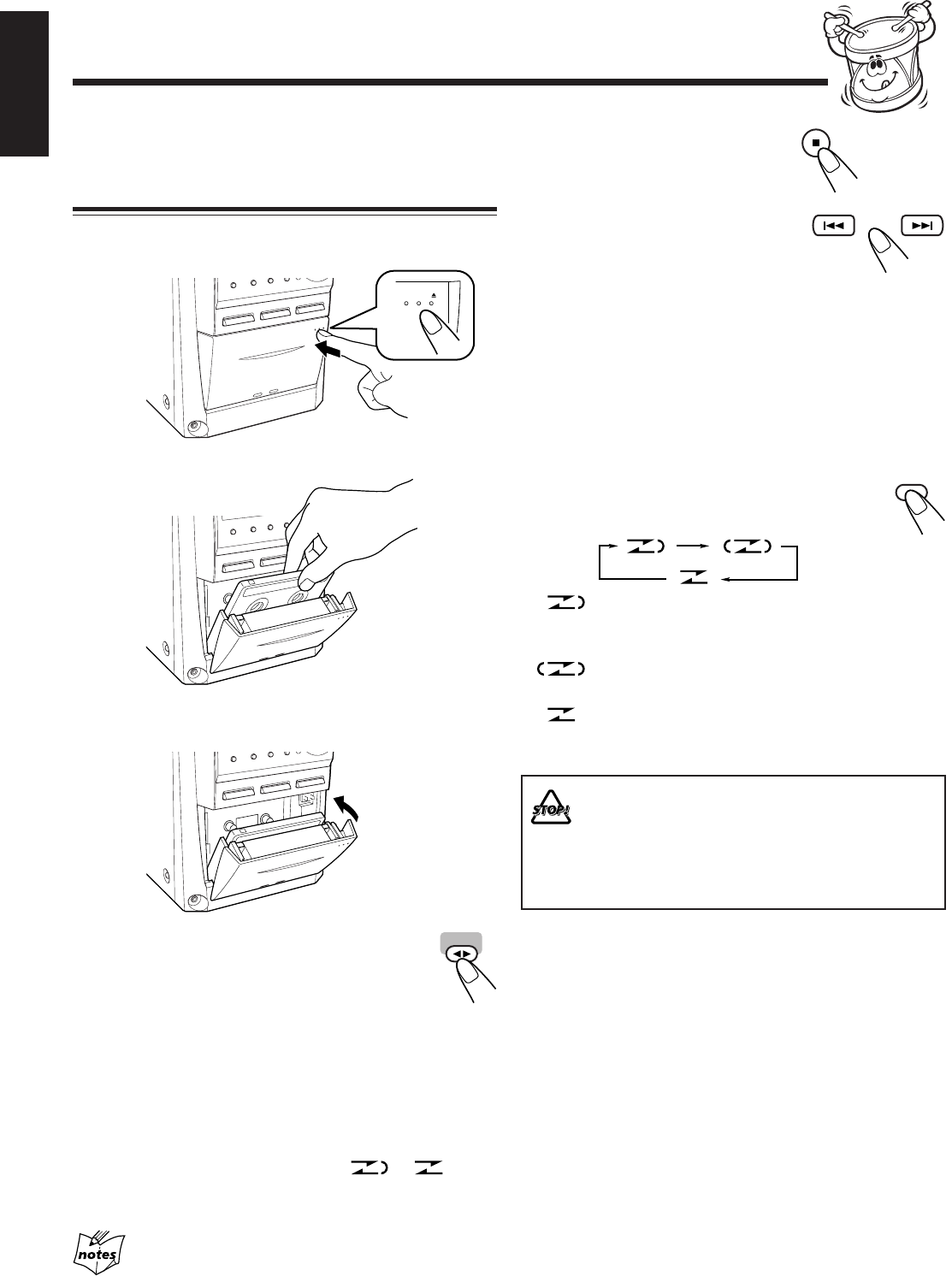 STOP!

notes