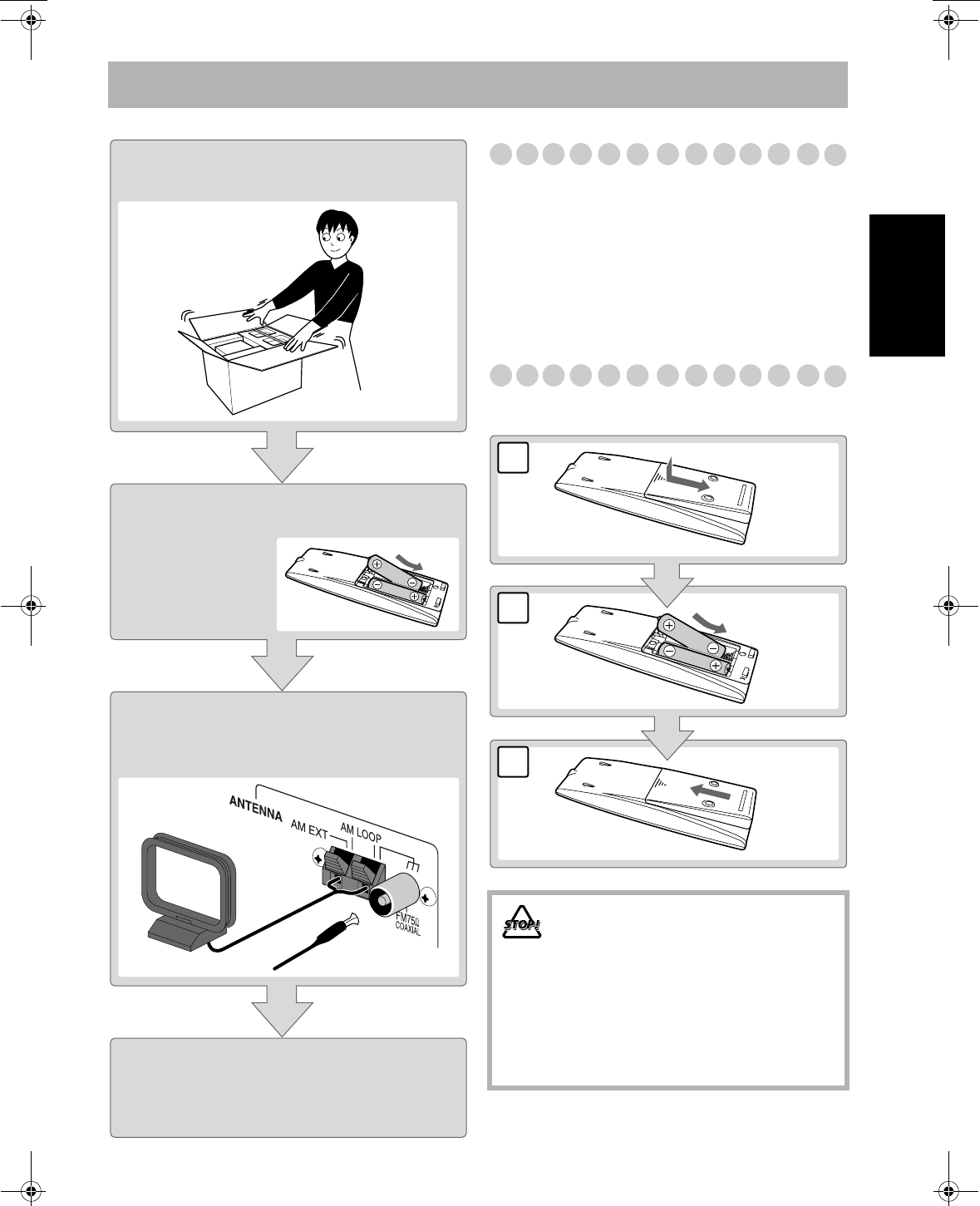 ANTENNA
AM EXT
AM LOOP
FM75Ω
COAXIAL

STOP!