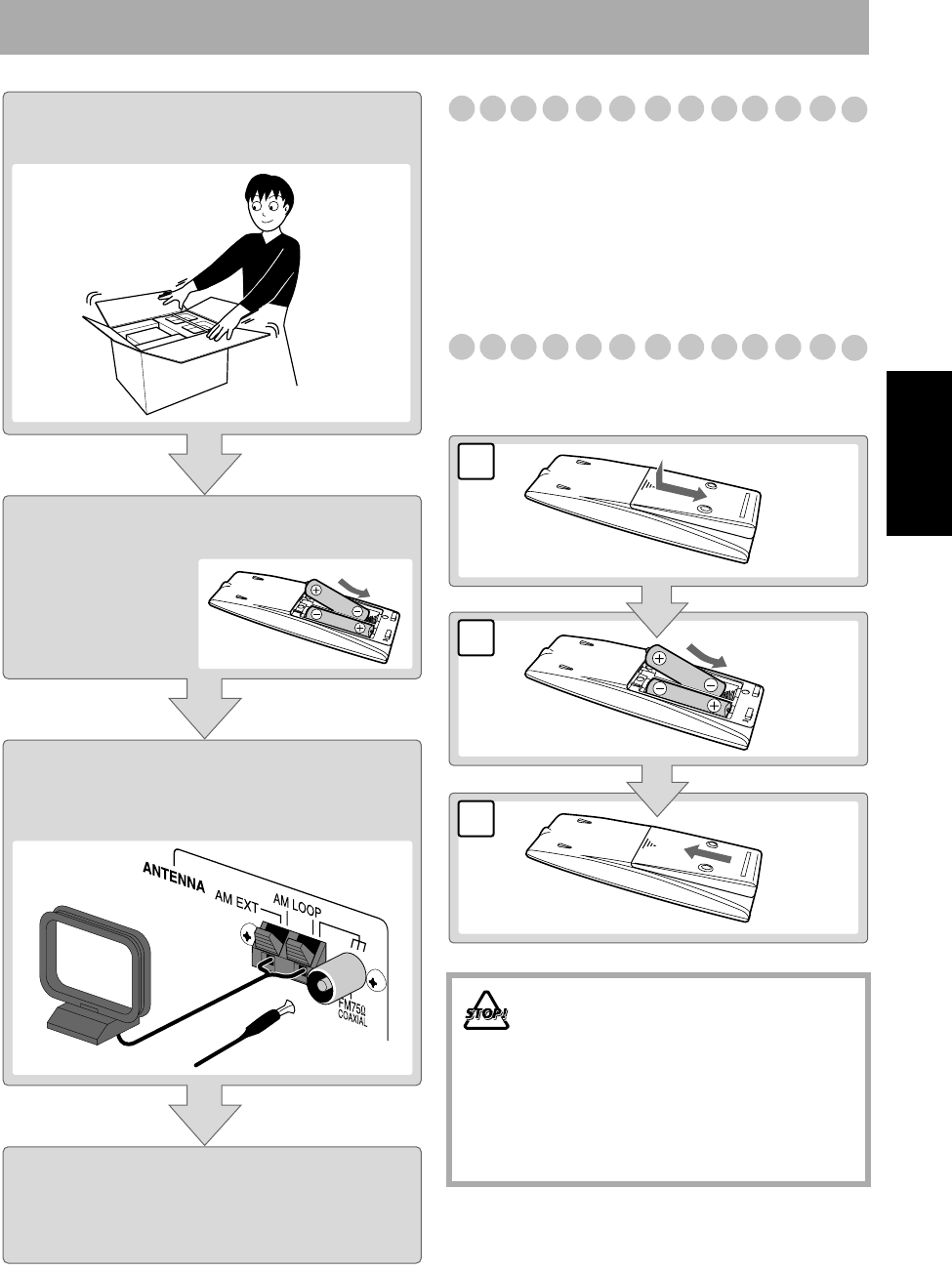 ANTENNA
AM EXT
AM LOOP
FM75Ω COAXIAL

STOP!