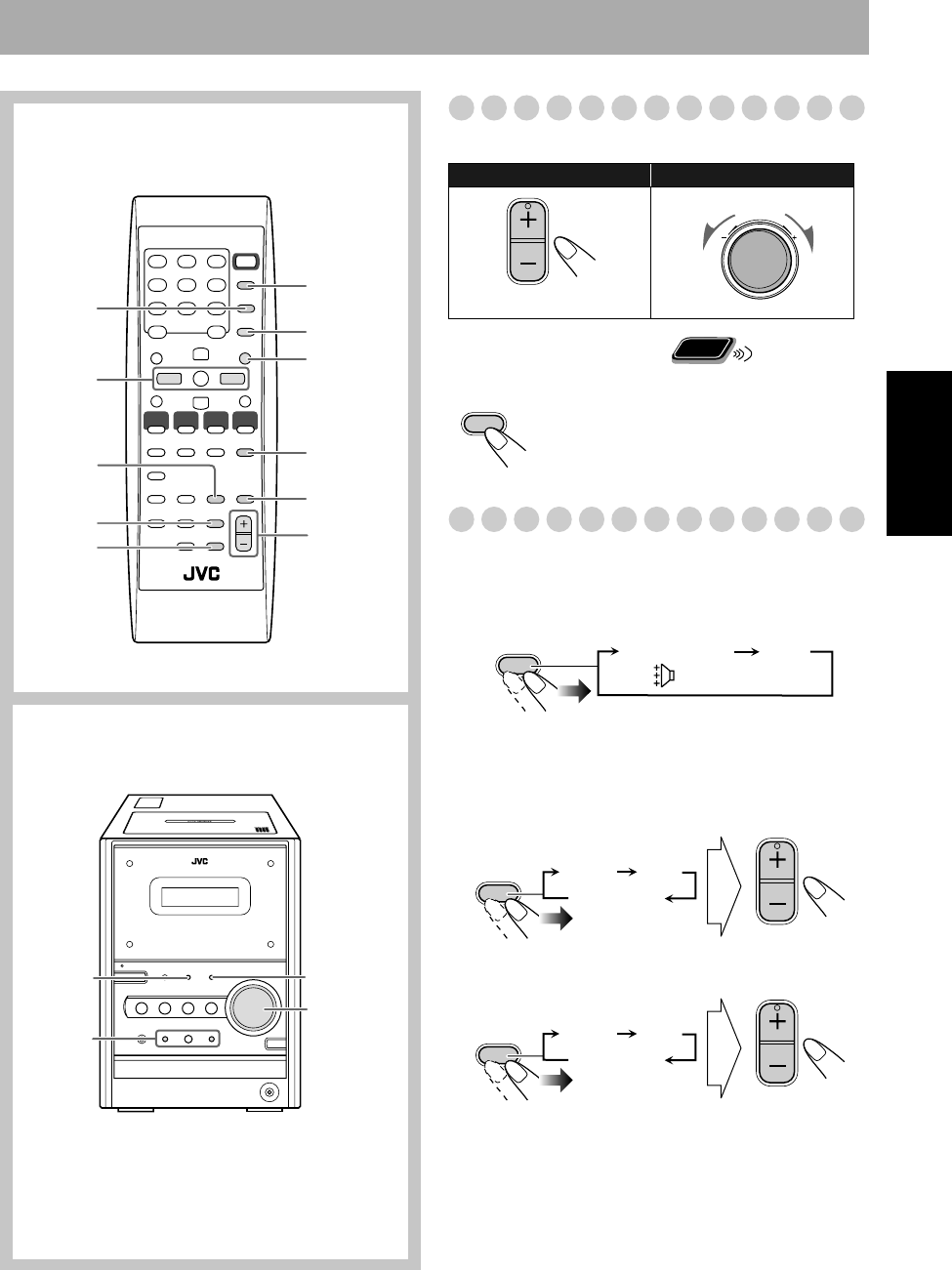 JVC

JVC