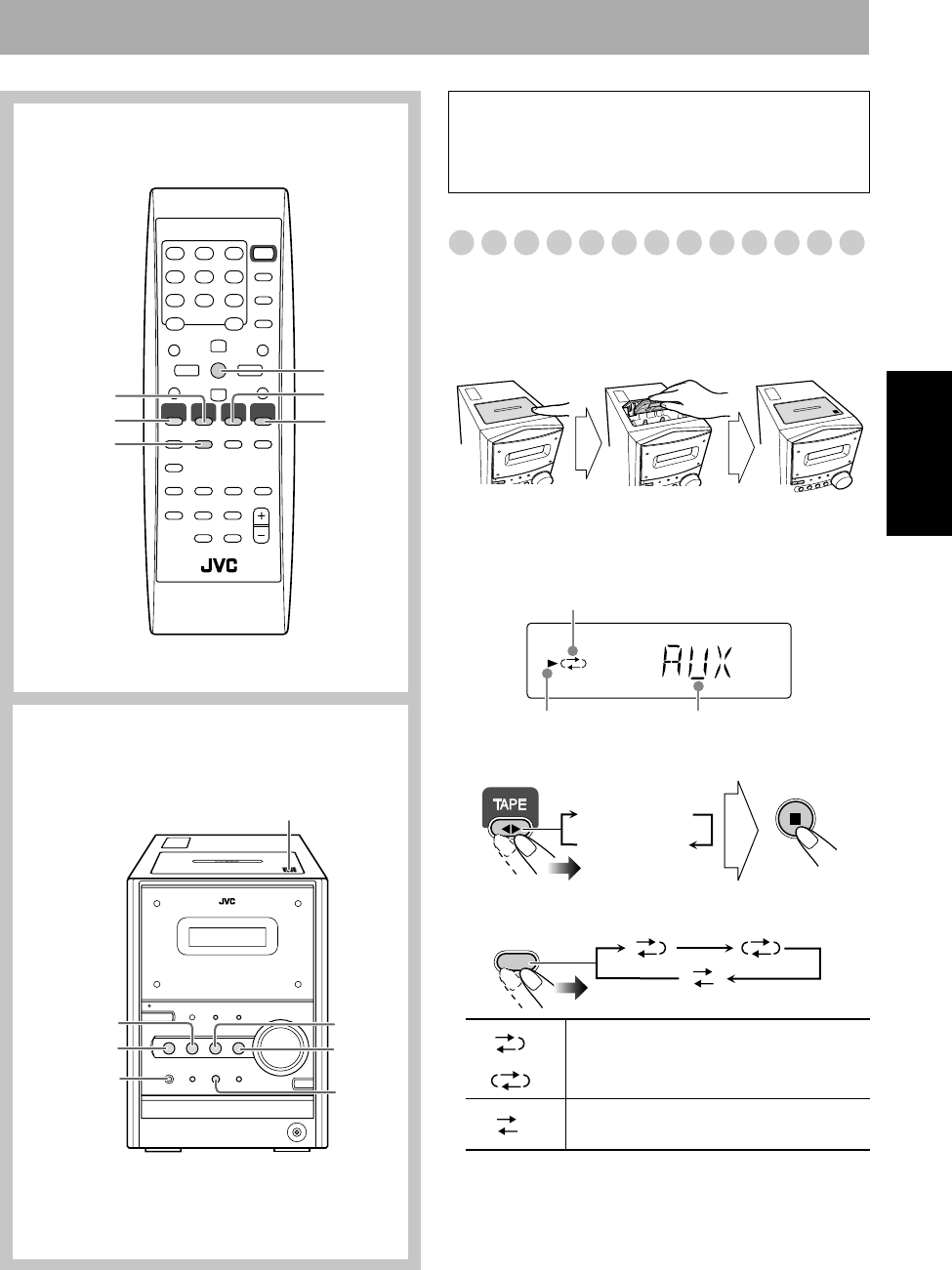 JVC

AUX

TAPE

JVC