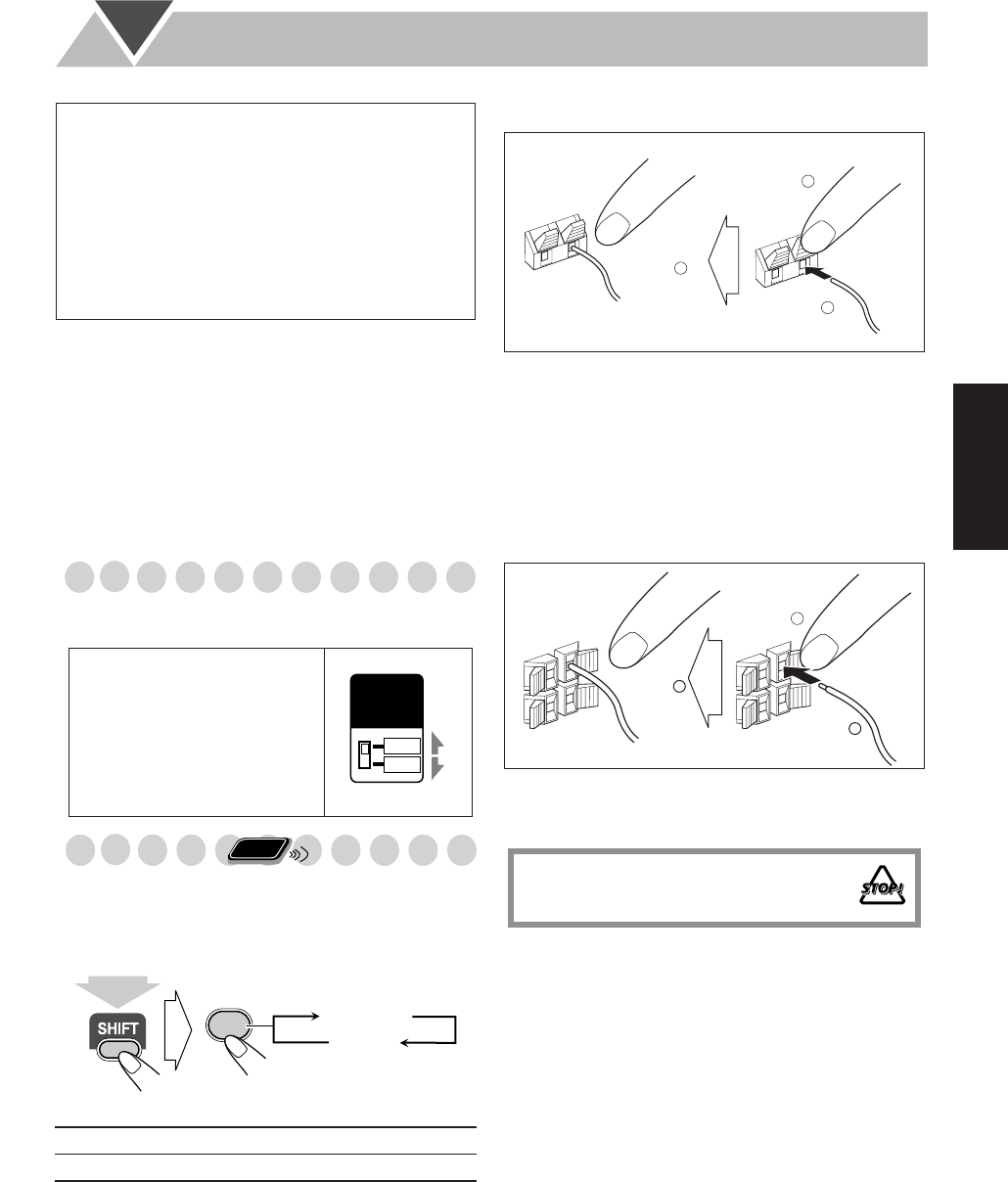 SHIFT

STOP!