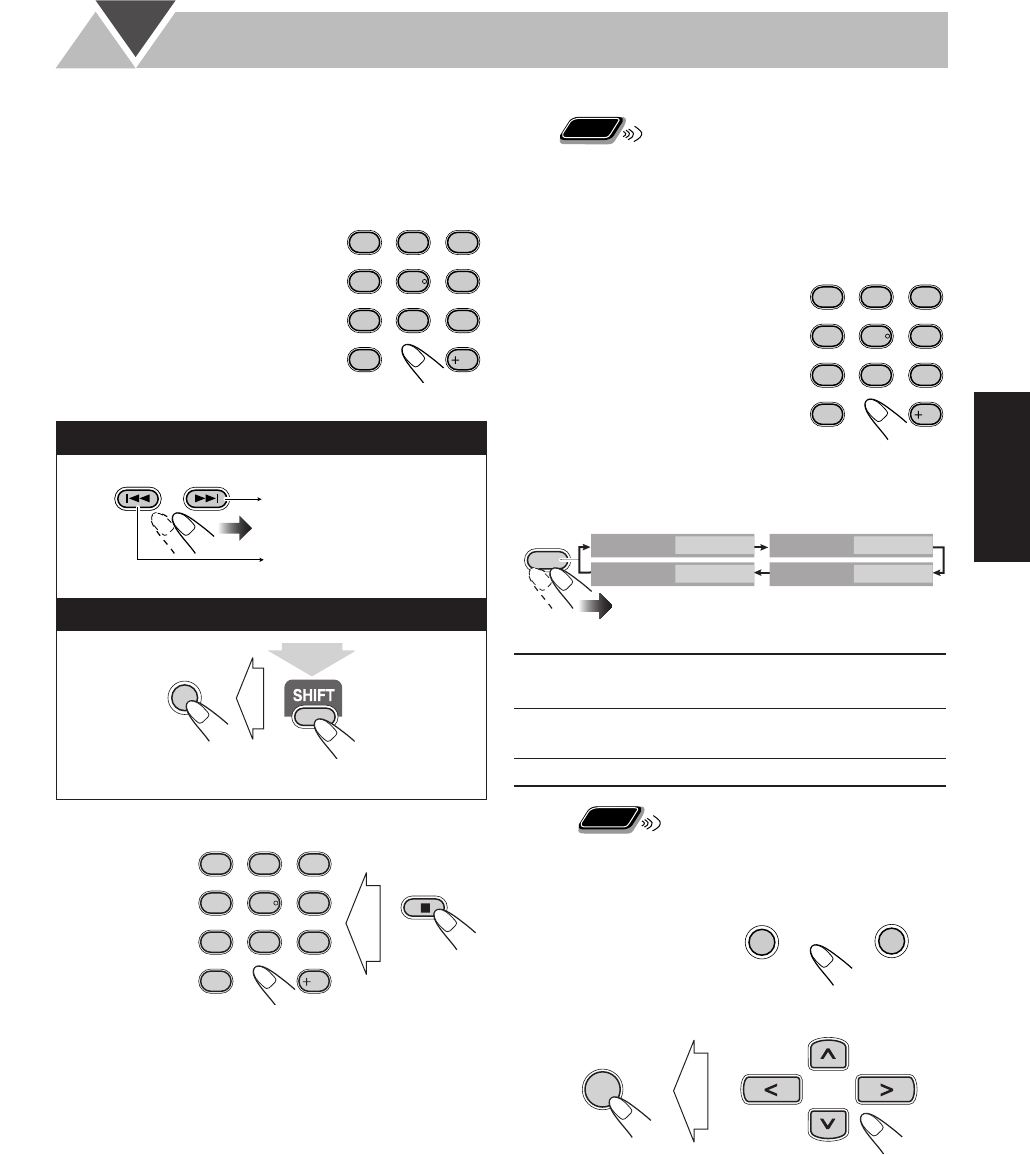 SHIFT