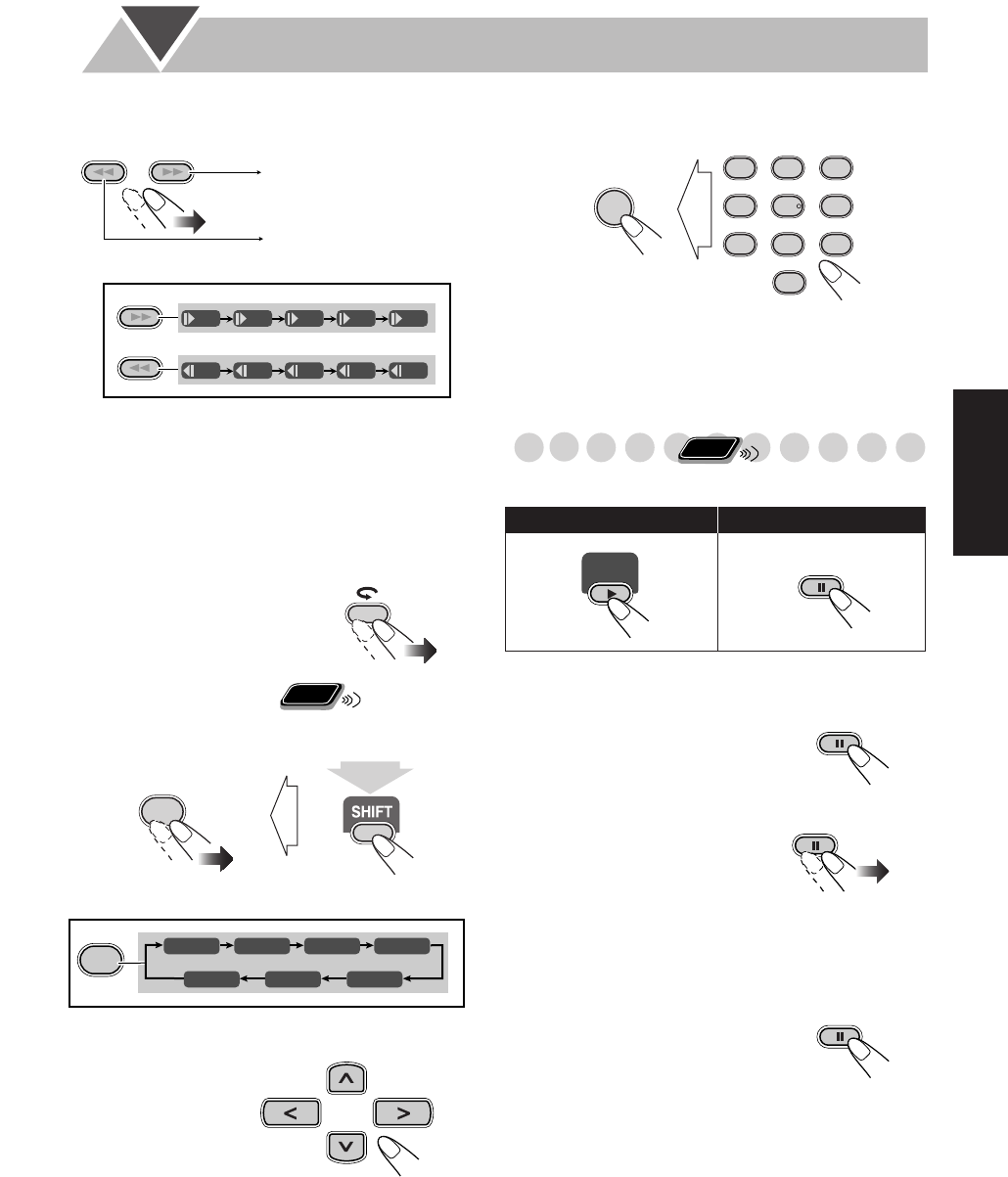 SHIFT