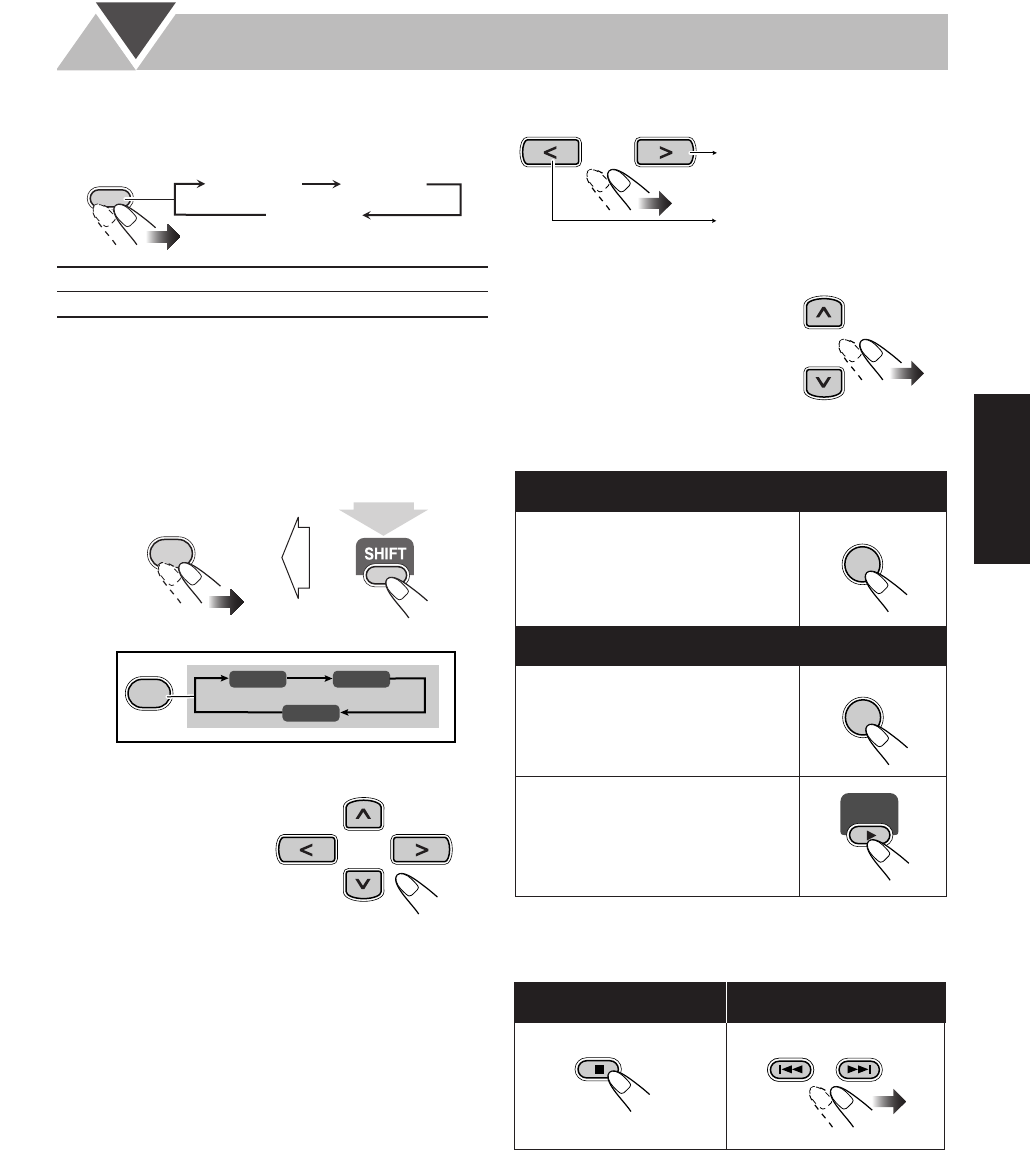 SHIFT