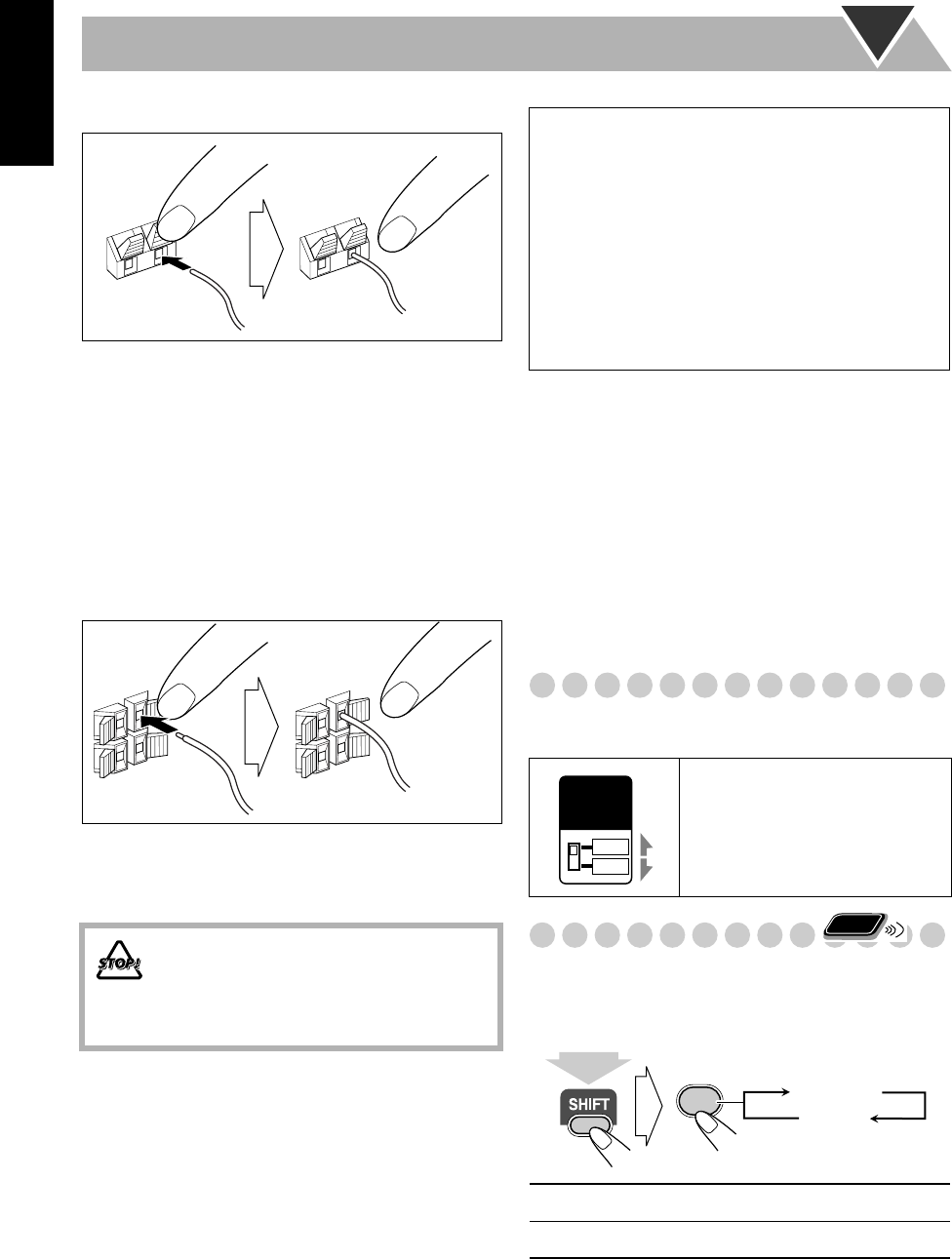 STOP!

SHIFT