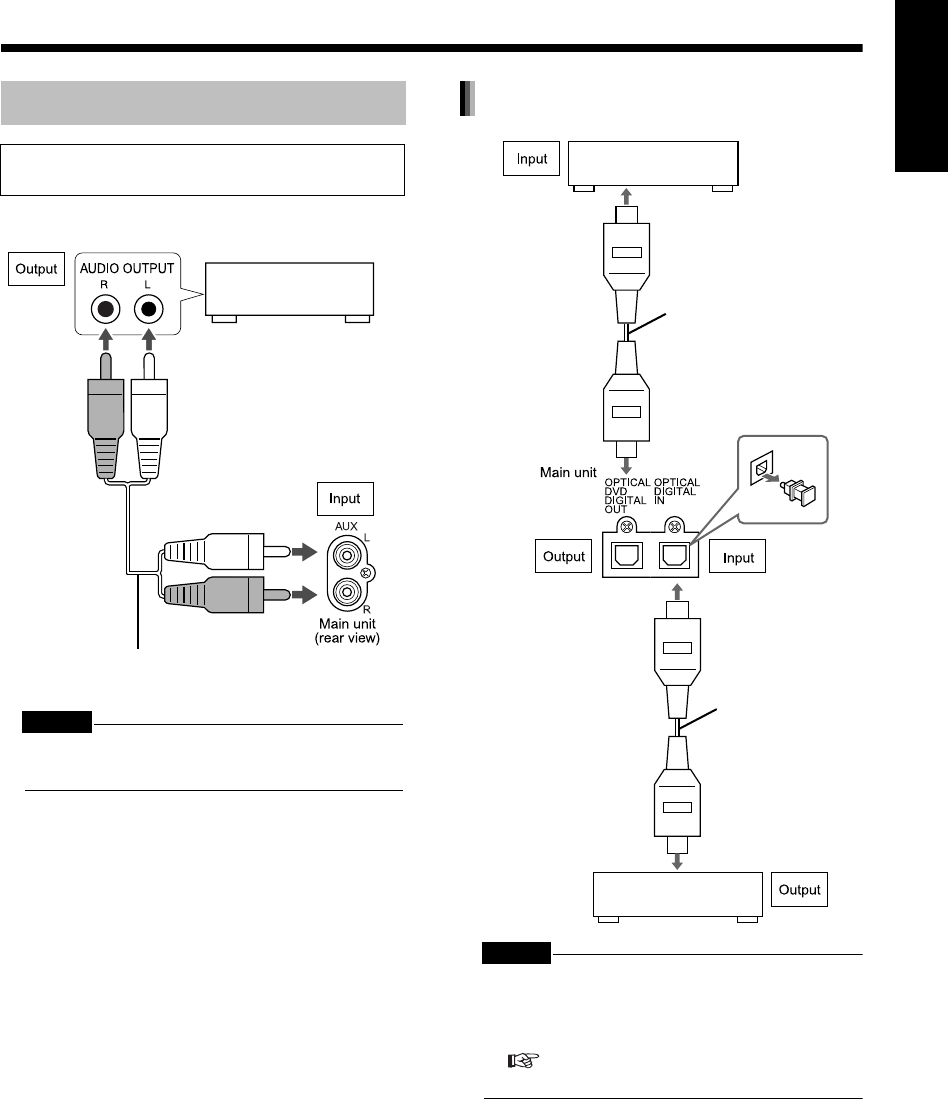 Output

AUDIO OUTPUT

R

L

Input

AUX

L

R

Main unit (rear view)

Input

Main unit

OPTICAL DVD DIGITAL OUT

OPTICAL DIGITAL IN

Output

Input

Output