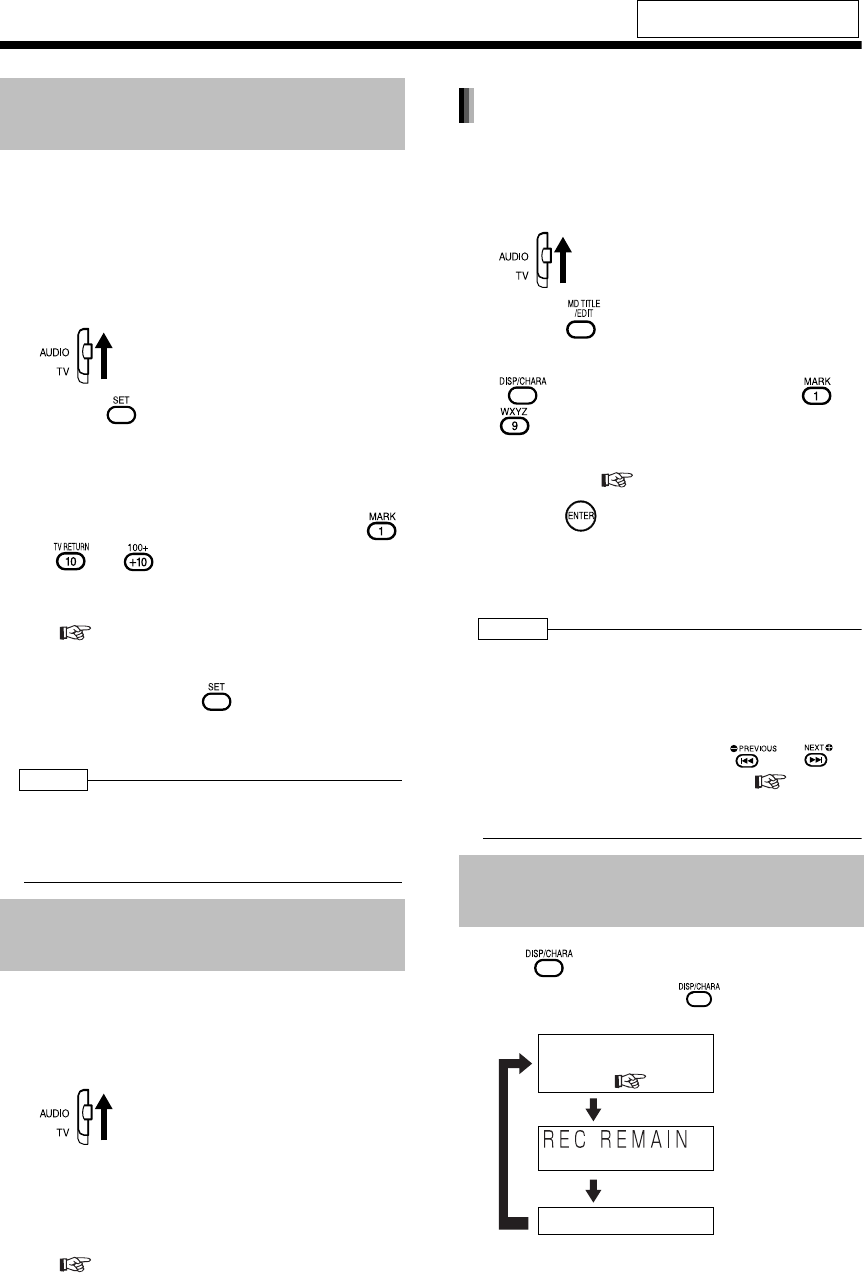 AUDIO
TV
SET
MARK
1
TV RETURN
10
100+
+10
SET

AUDIO
TV

AUDIO
TV
MD TITLE
/EDIT
DISP/CHARA
MARK
1
WXYZ
9
ENTER
PREVIOUS
NEXT

DISP/CHARA
DISP/CHARA

REC REMAIN