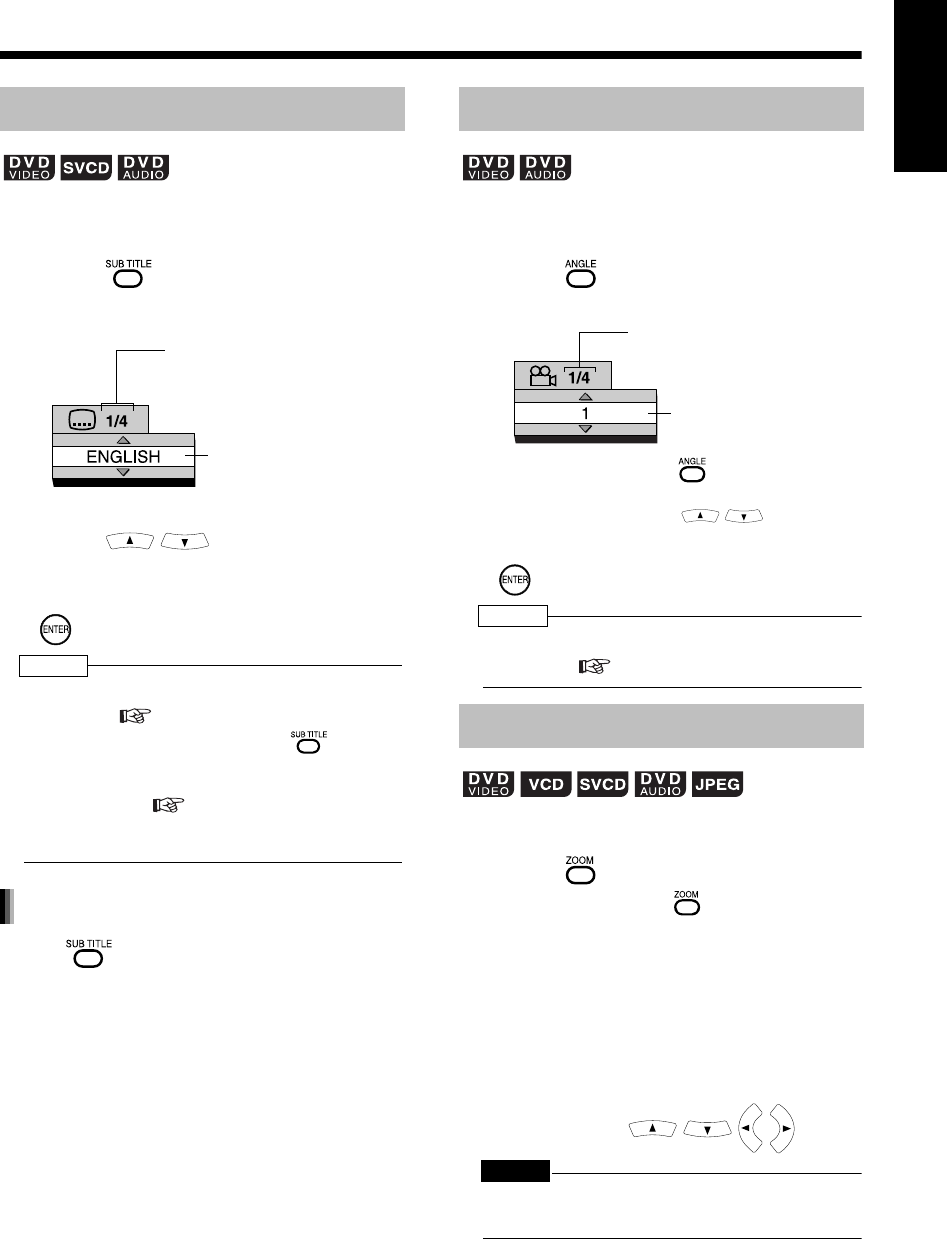 DVD VIDEO SVCD DVD AUDIO

SUB TITLE

1/4

ENGLISH

ENTER

SUB TITLE

SUB TITLE

DVD VIDEO DVD AUDIO

ANGLE

1/4

1

ANGLE

ENTER

DVD VIDEO VCD SVCD DVD AUDIO JPEG

ZOOM

ZOOM