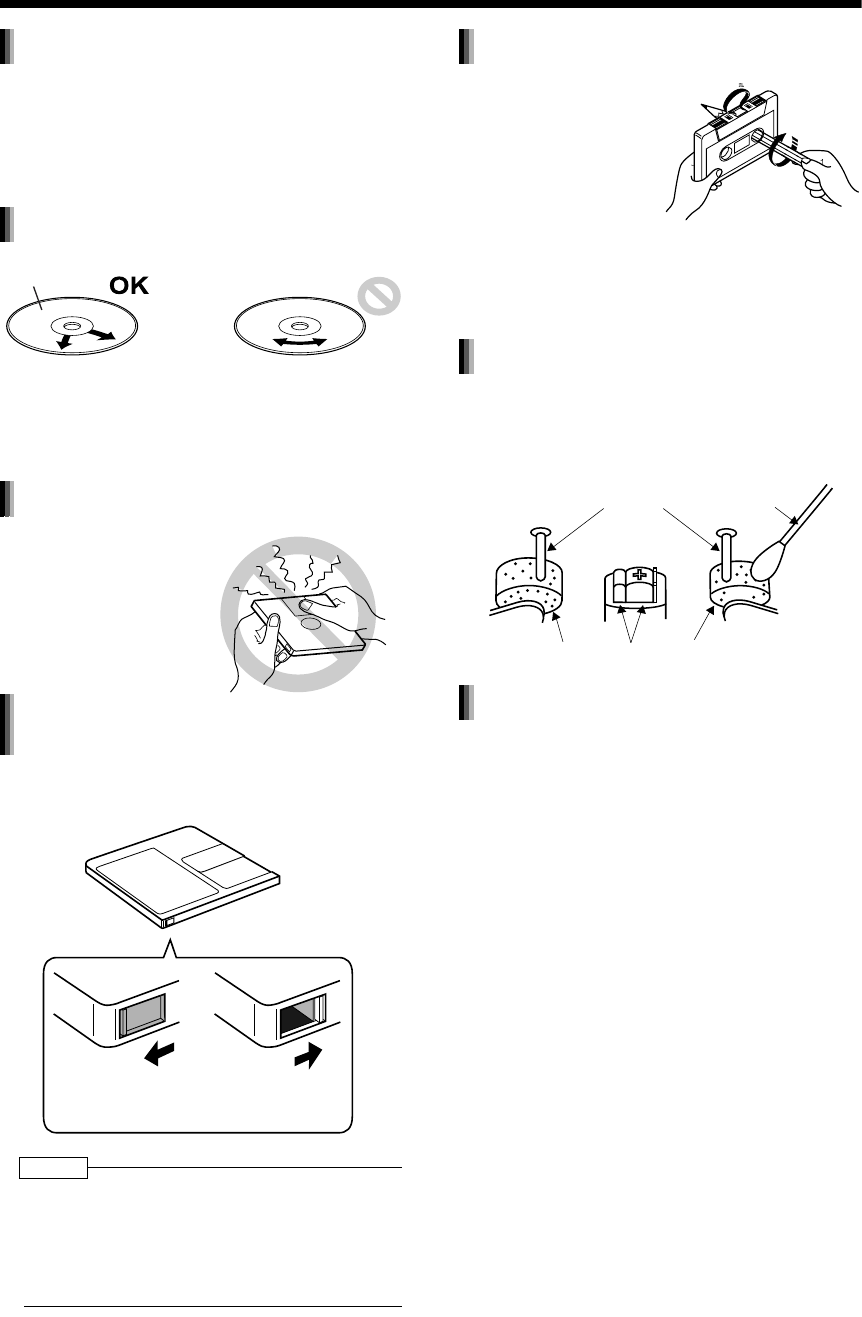 OK