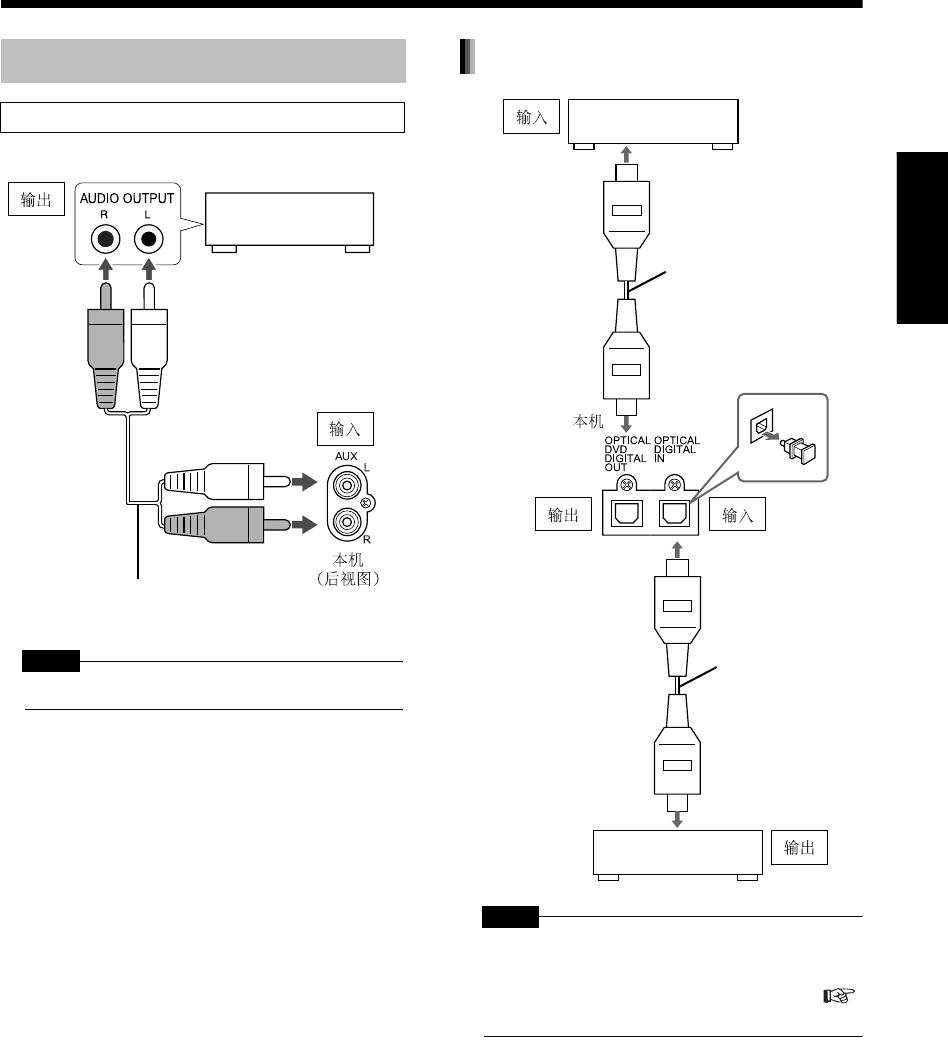 输出

AUDIO OUTPUT

R L

输入

AUX

L

R

本机
（后视图）

输入

本机

OPTICAL DVD DIGITAL OUT

OPTICAL DIGITAL IN

输出

输入

输出