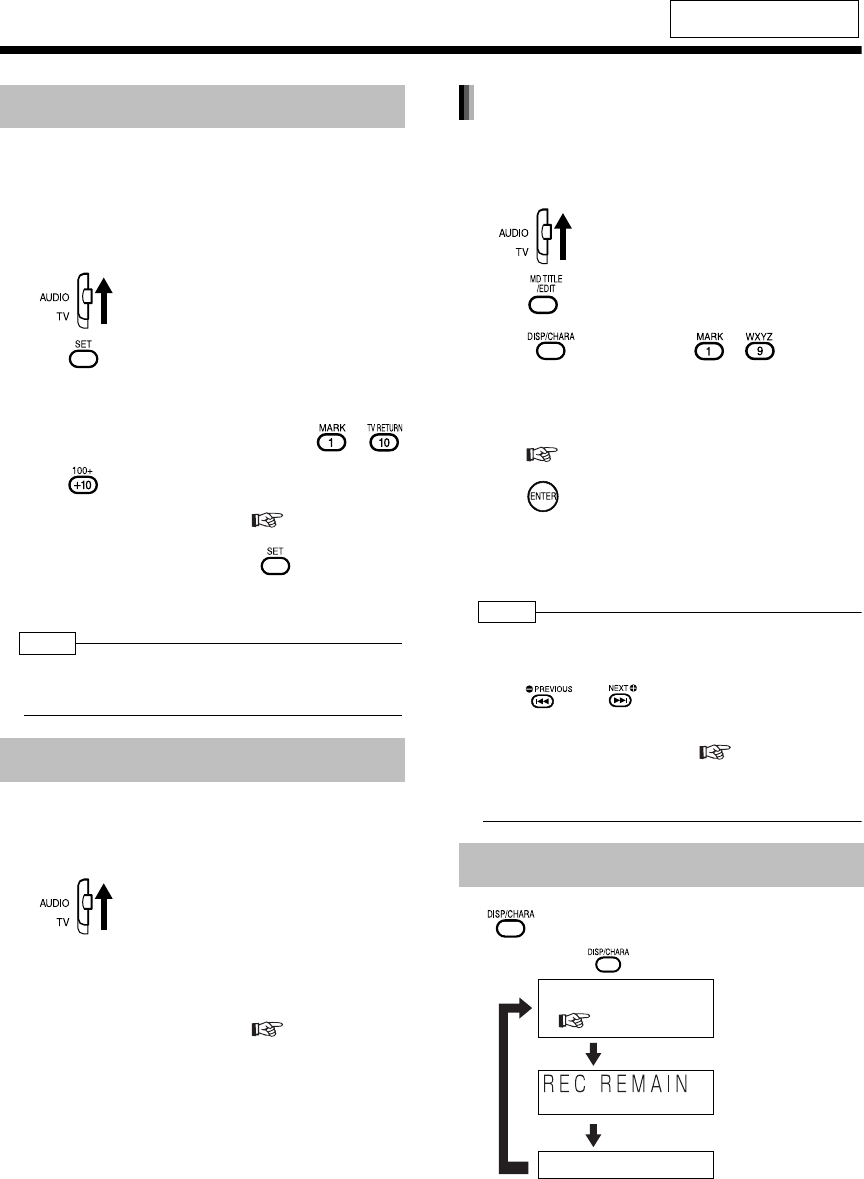 AUDIO
TV

SET

MARK
1
TV RETURN
10

100+
+10

SET

AUDIO
TV

AUDIO
TV

MD TITLE /EDIT

DISP/CHARA

MARK
1
WXYZ
9

ENTER

PREVIOUS
NEXT

DISP/CHARA

DISP/CHARA

REC REMAIN