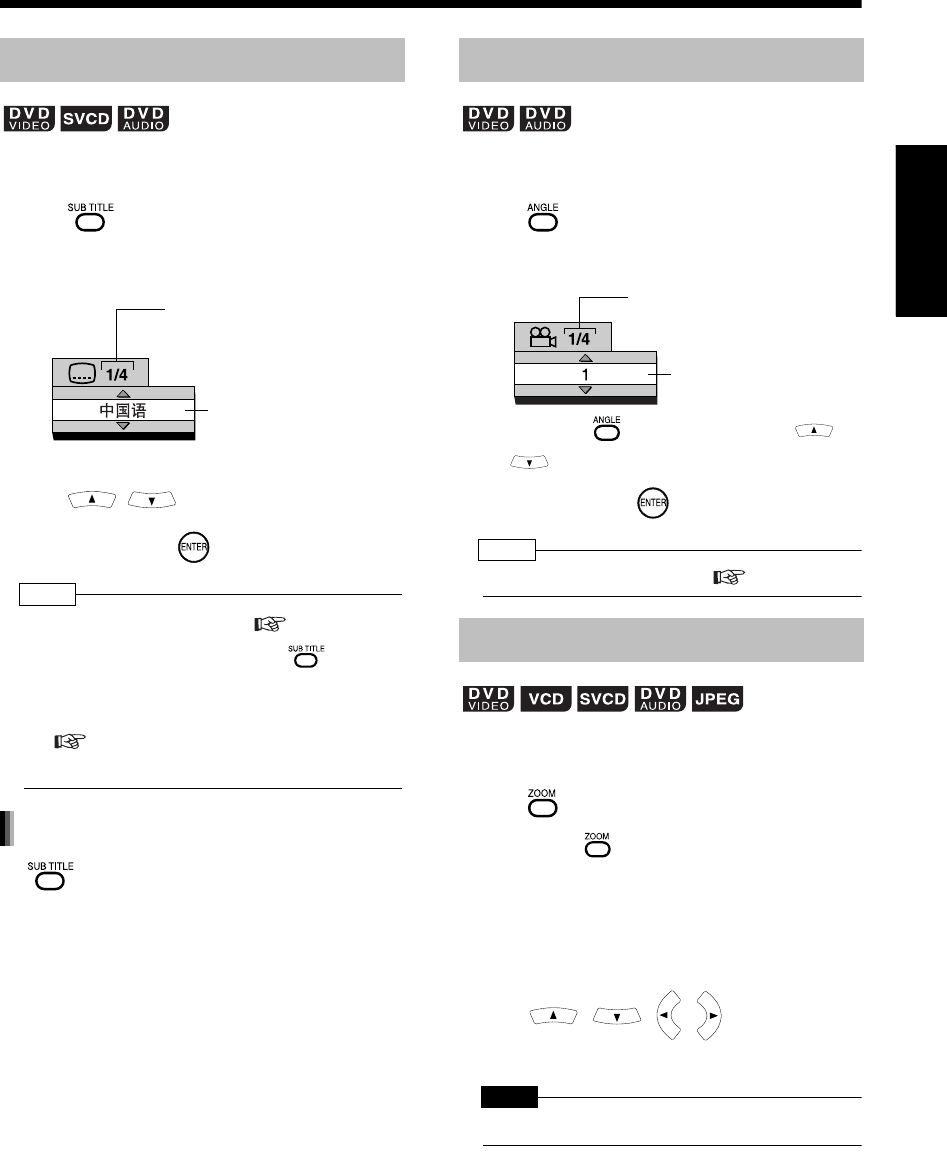 DVD VIDEO SVCD DVD AUDIO

SUB TITLE

1/4

中国语

ENTER

SUB TITLE

SUB TITLE

DVD VIDEO DVD AUDIO

ANGLE

1/4

1

ANGLE

ENTER

DVD VIDEO VCD SVCD DVD AUDIO JPEG

ZOOM

ZOOM