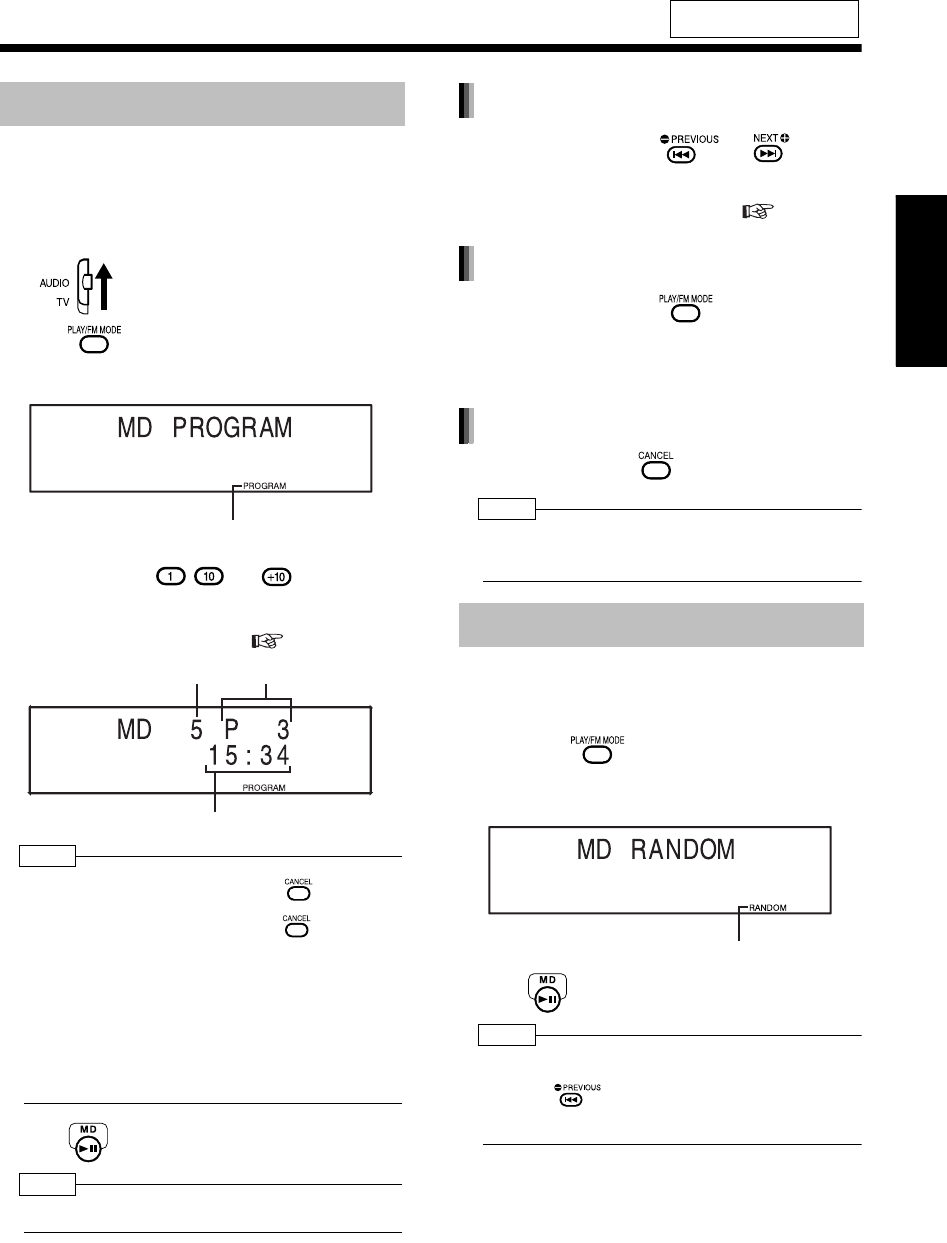 AUDIO
TV
PLAY/FM MODE

MD PROGRAM
PROGRAM

1 10 +10

MD 5 P 3
15:34
PROGRAM

CANCEL
CANCEL

MD

PREVIOUS NEXT

PLAY/FM MODE

CANCEL

PLAY/FM MODE

MD RANDOM
RANDOM

MD

PREVIOUS