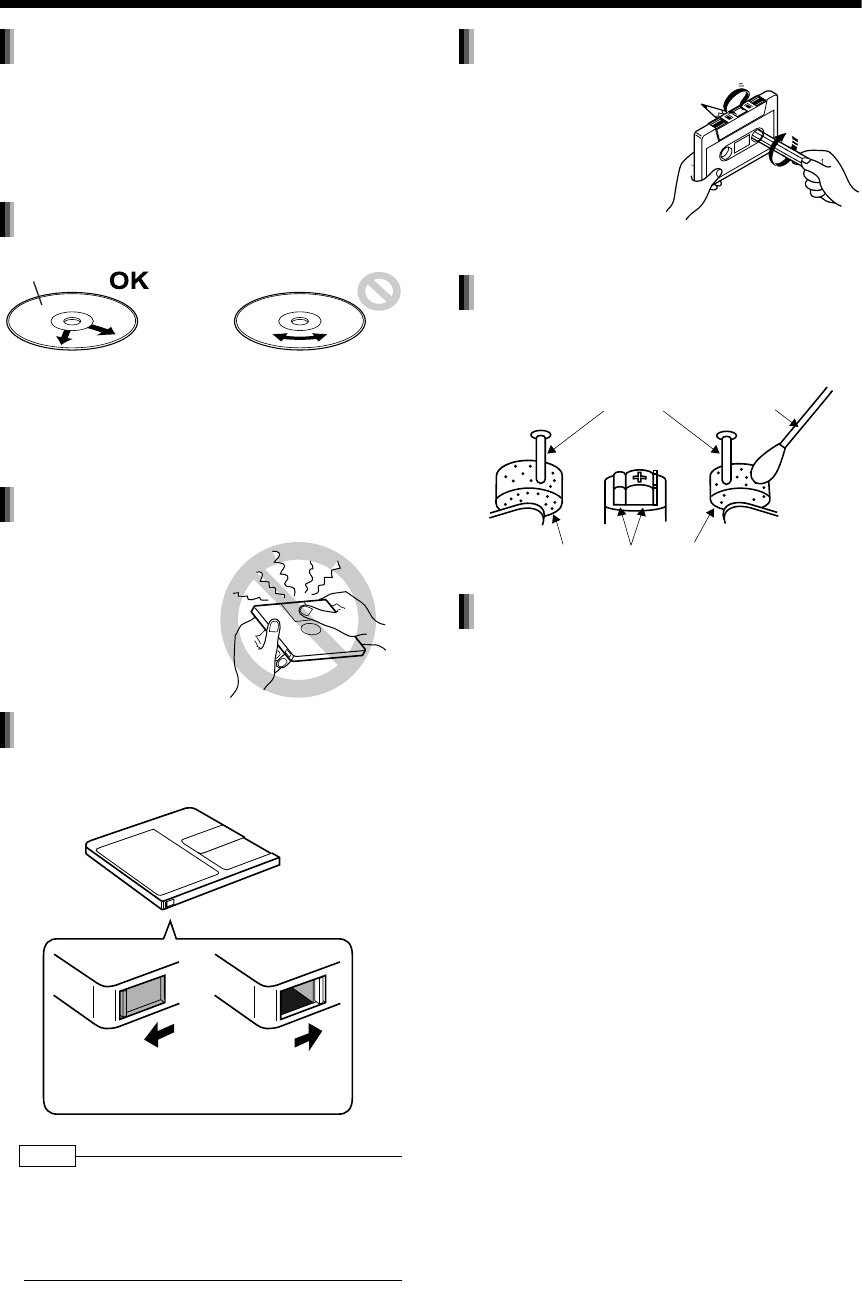 OK