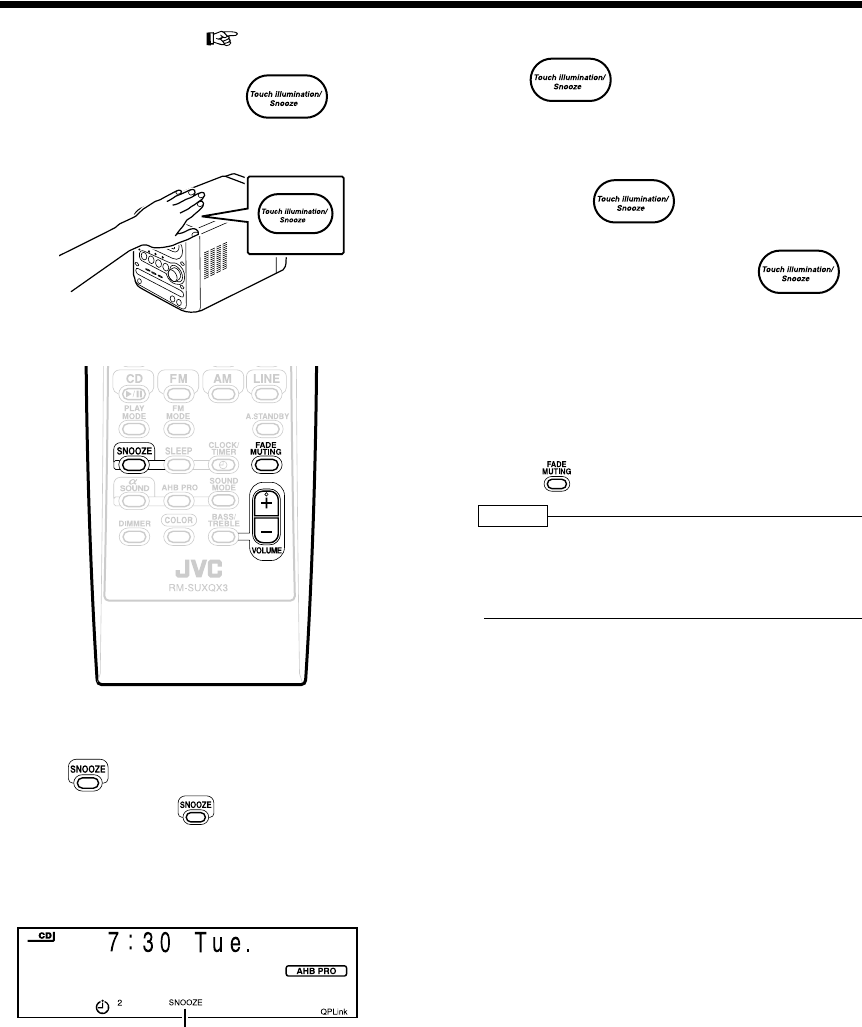 Touch illumination/ Snooze

Touch illumination/ Snooze

Touch illumination/ Snooze

Touch illumination/ Snooze

Touch illumination/ Snooze

CD
FM
AM
LINE
PLAY MODE
FM MODE
A.STANDBY
SNOOZE
SLEEP
CLOCK/ TIMER
FADE MUTING
α SOUND
AHB PRO
SOUND MODE
DIMMER
COLOR
BASS/ TREBLE
VOLUME
JVC
RM-SUXQX3

FADE MUTING

SNOOZE

SNOOZE

CD
7:30 Tue.
AHB PRO
2
SNOOZE
QPLink