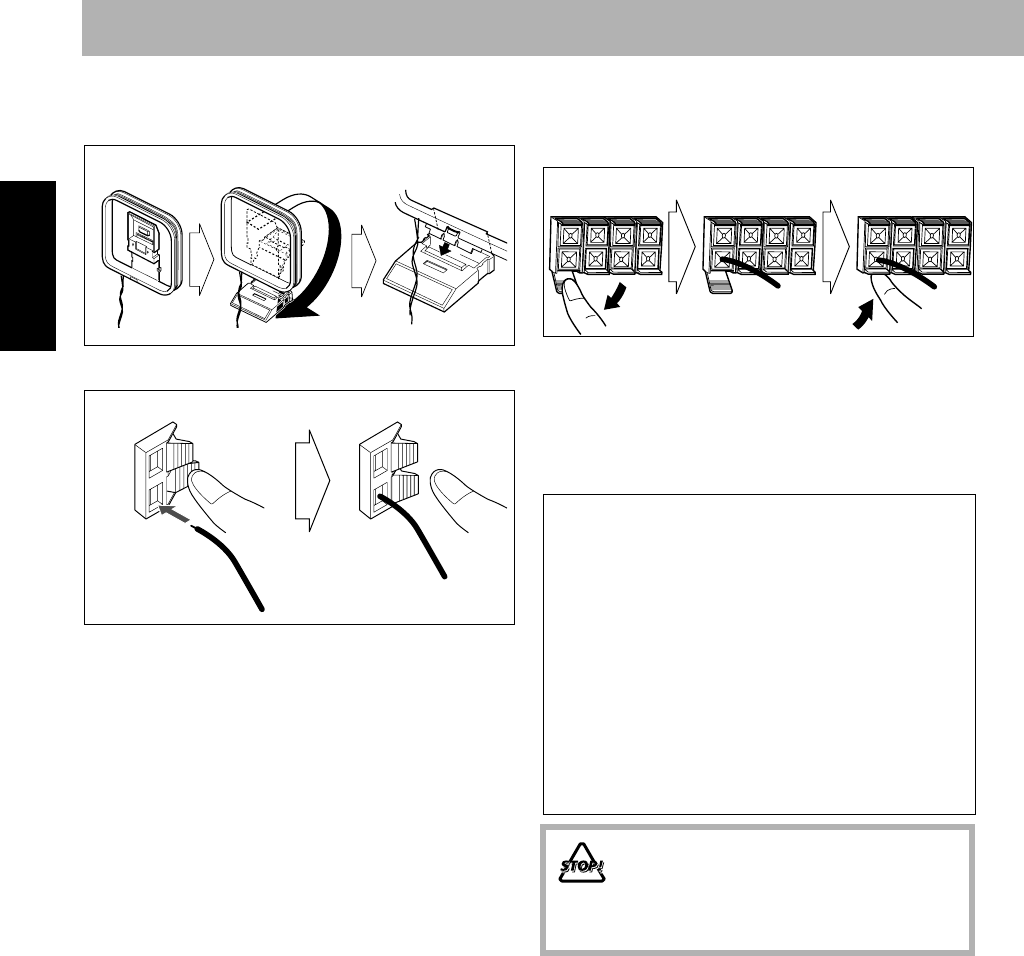 STOP!