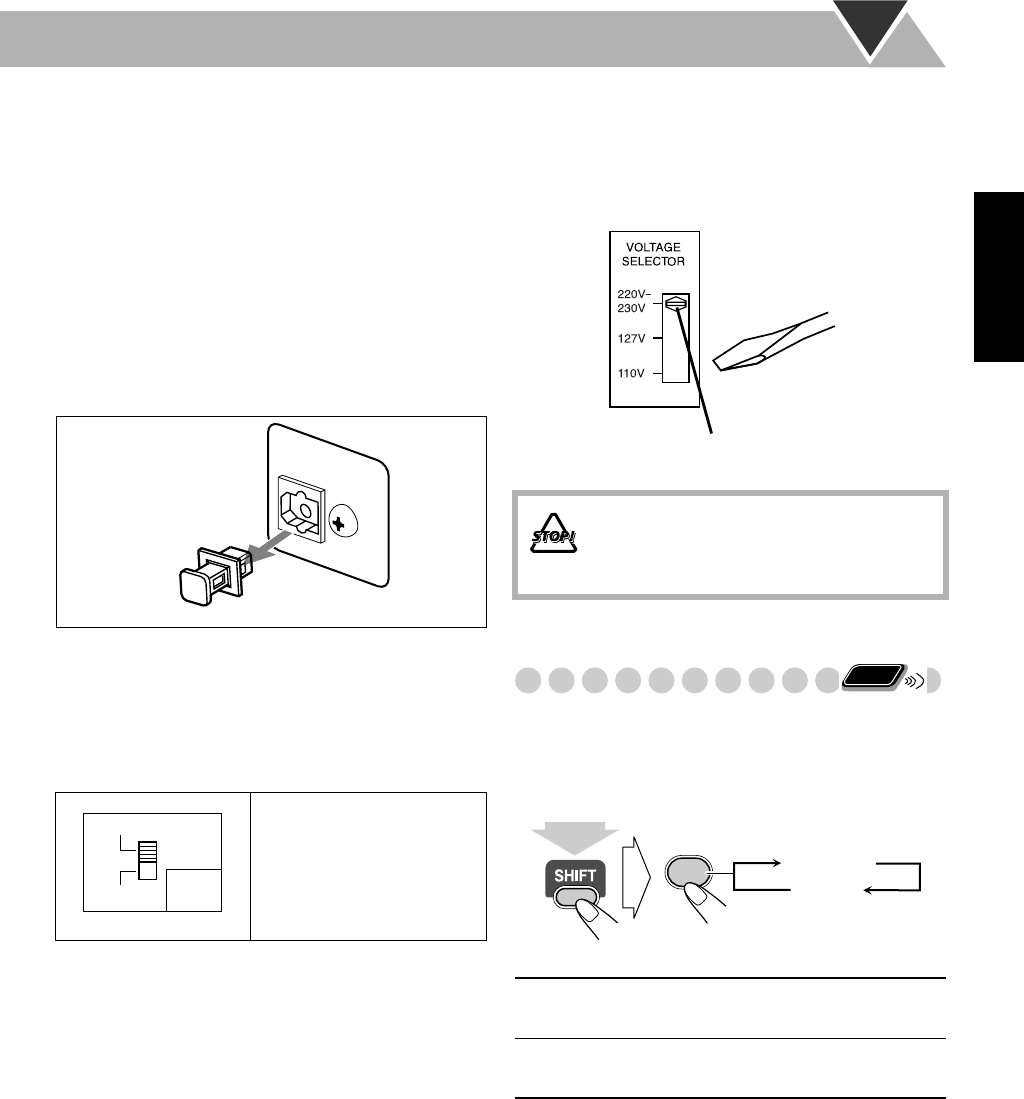 VOLTAGE SELECTOR

220V–230V

127V

110V

STOP!

SHIFT