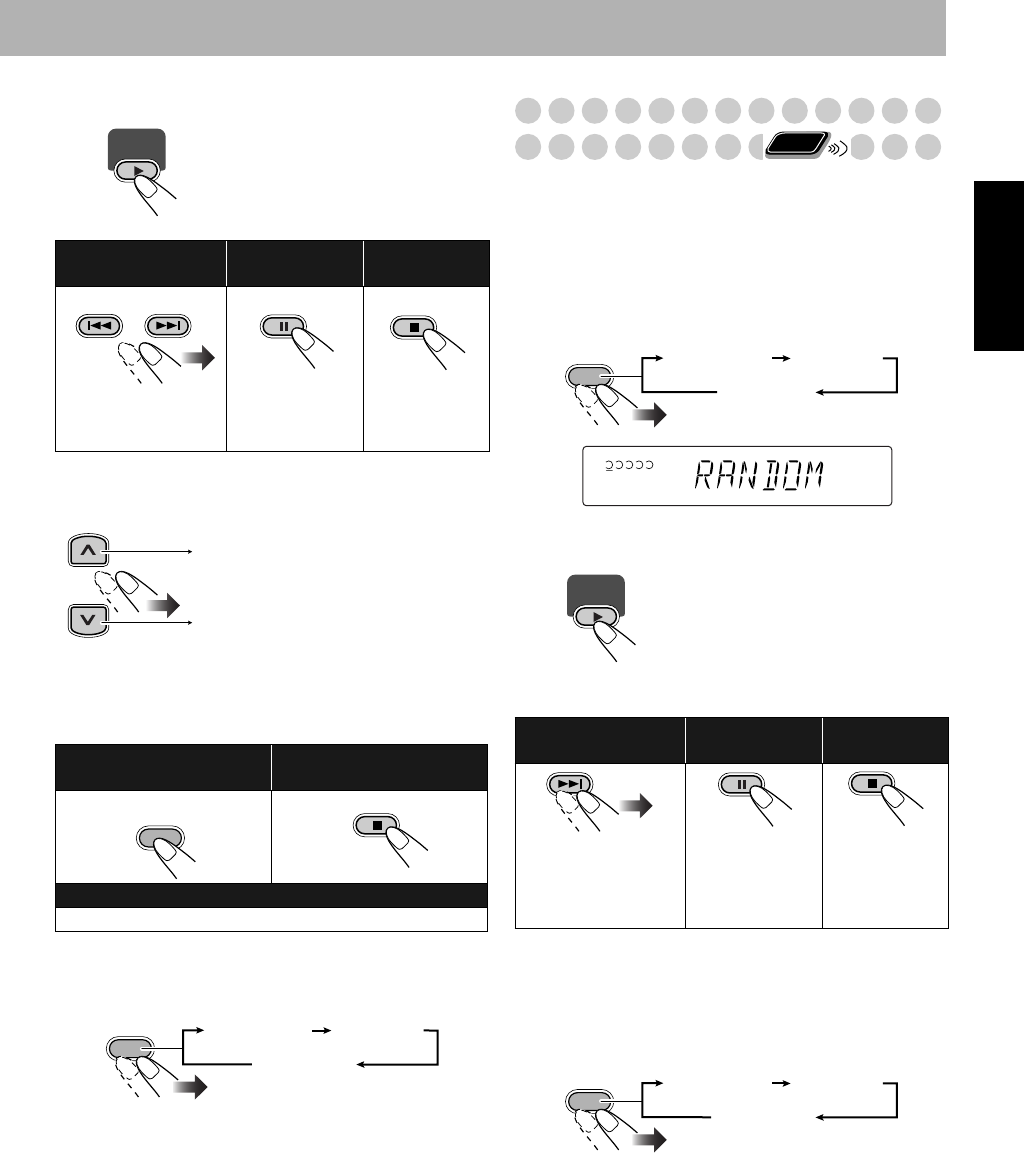 RANDOM