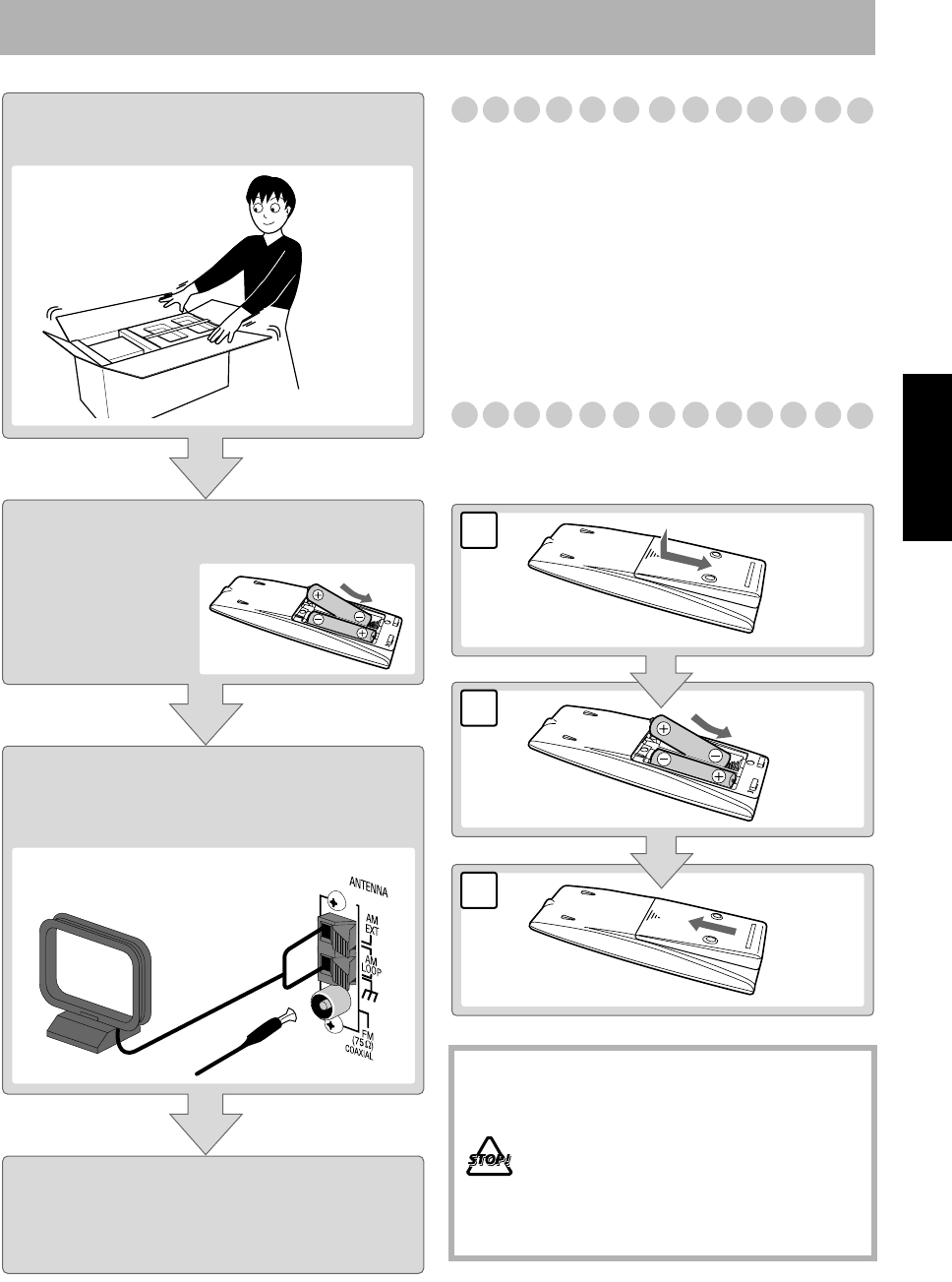 ANTENNA

AM EXT

AM LOOP

FM (75 Ω) COAXIAL

STOP!