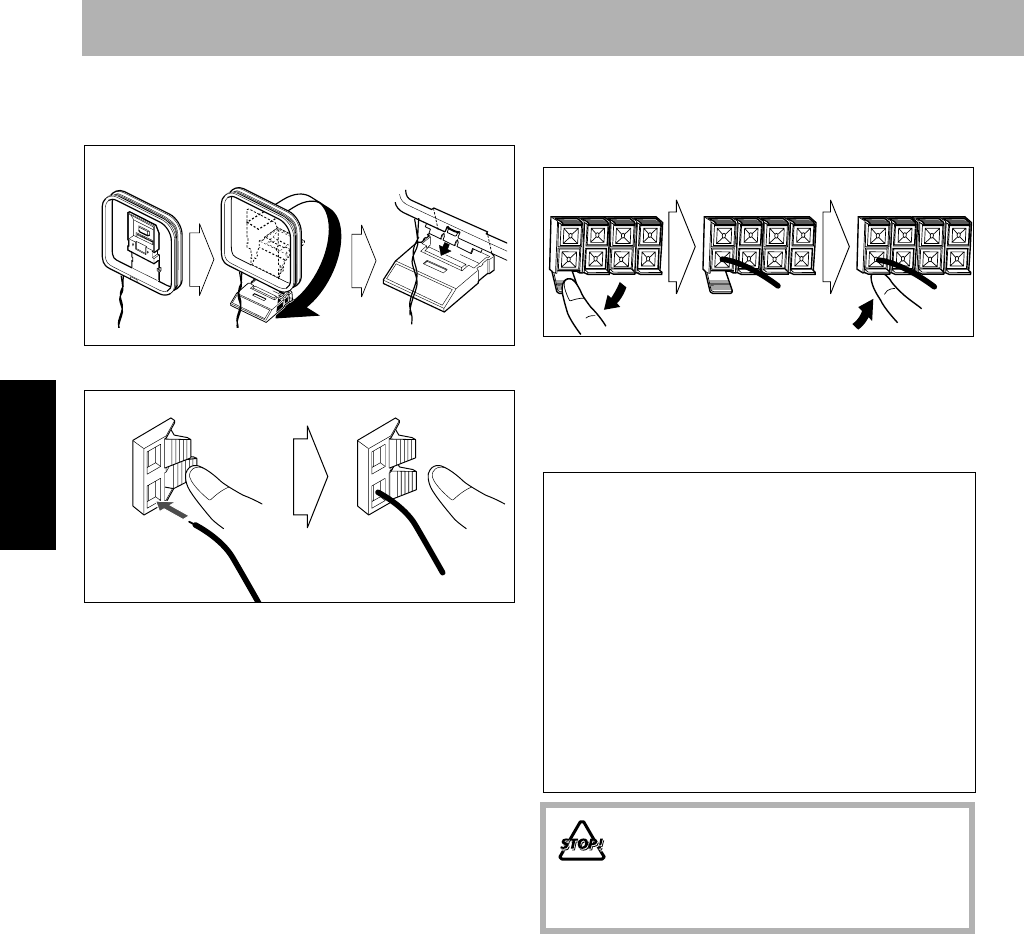 STOP!