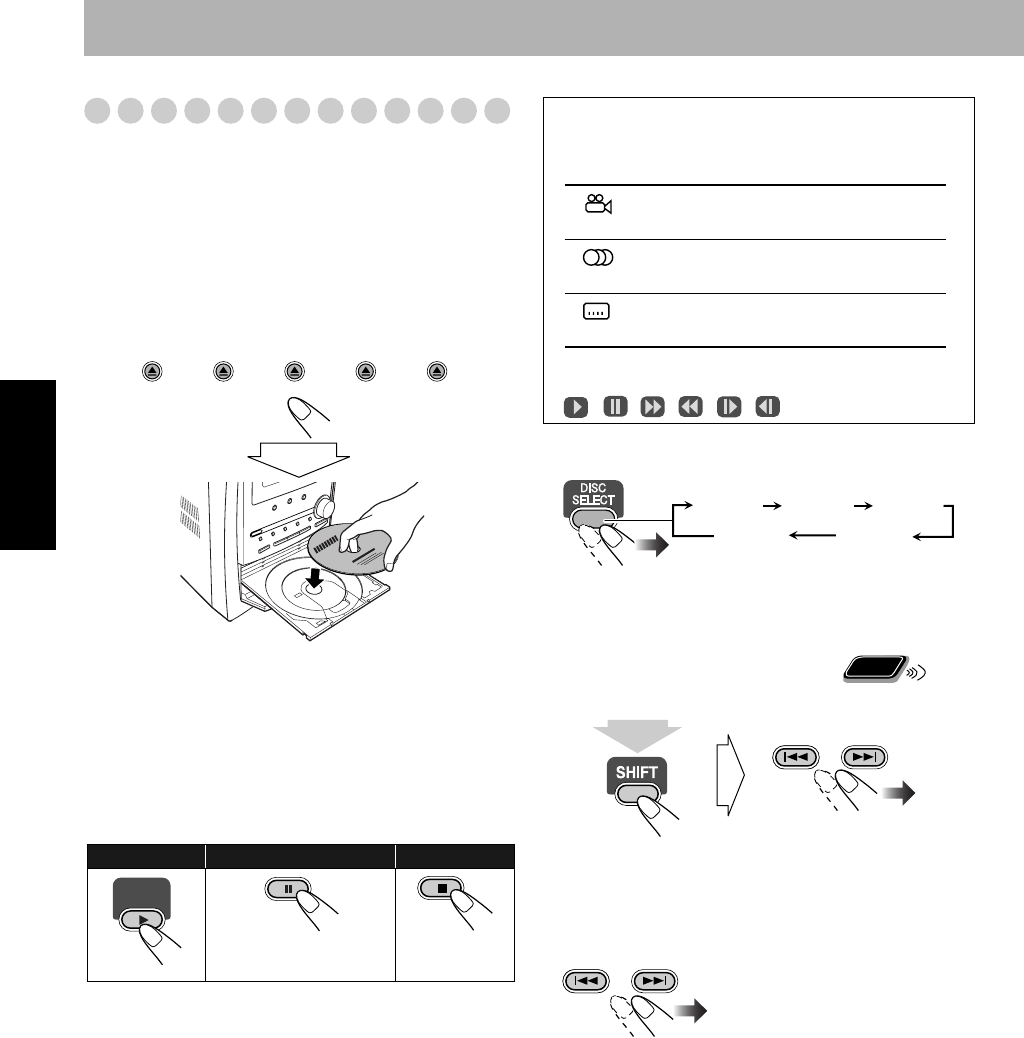 DISC SELECT

SHIFT