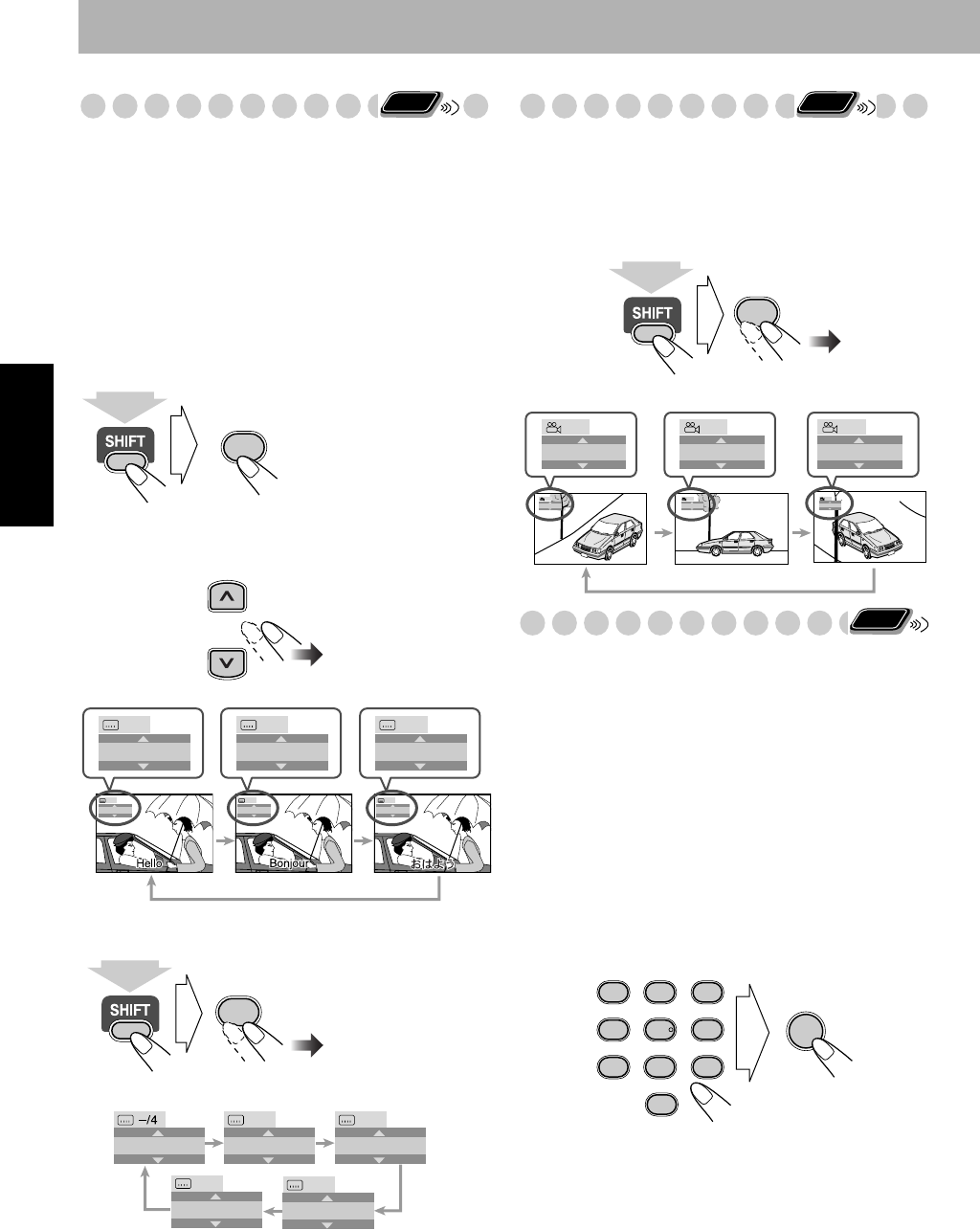 SHIFT

SHIFT

Hello

Bonjour

おはよう

SHIFT

–/4