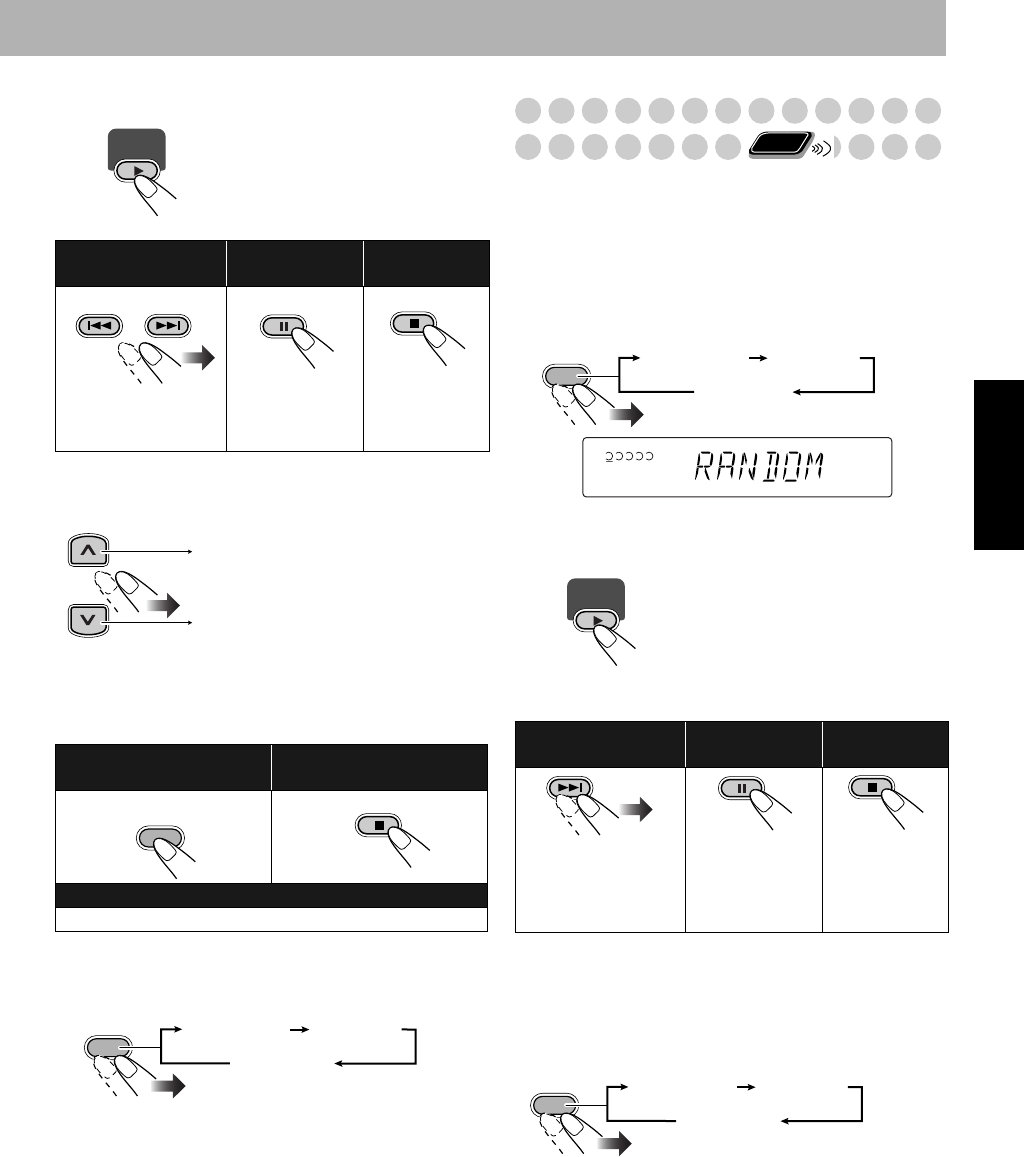 RANDOM