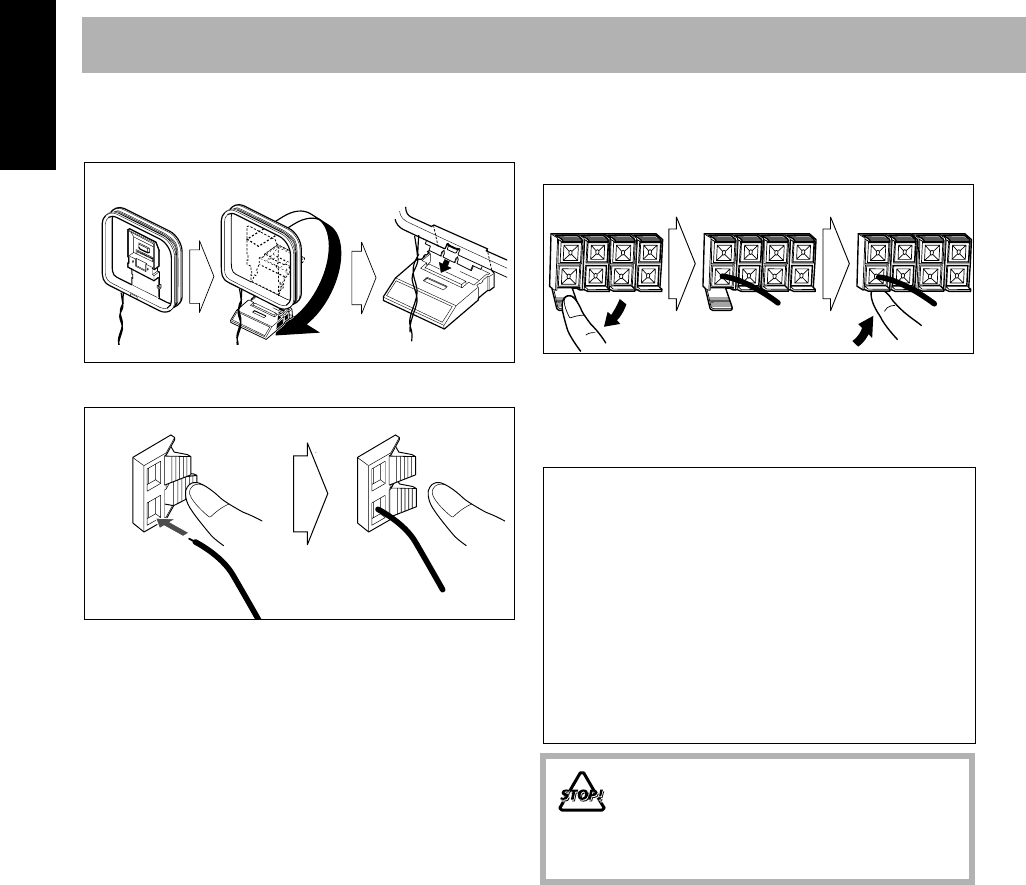 STOP!